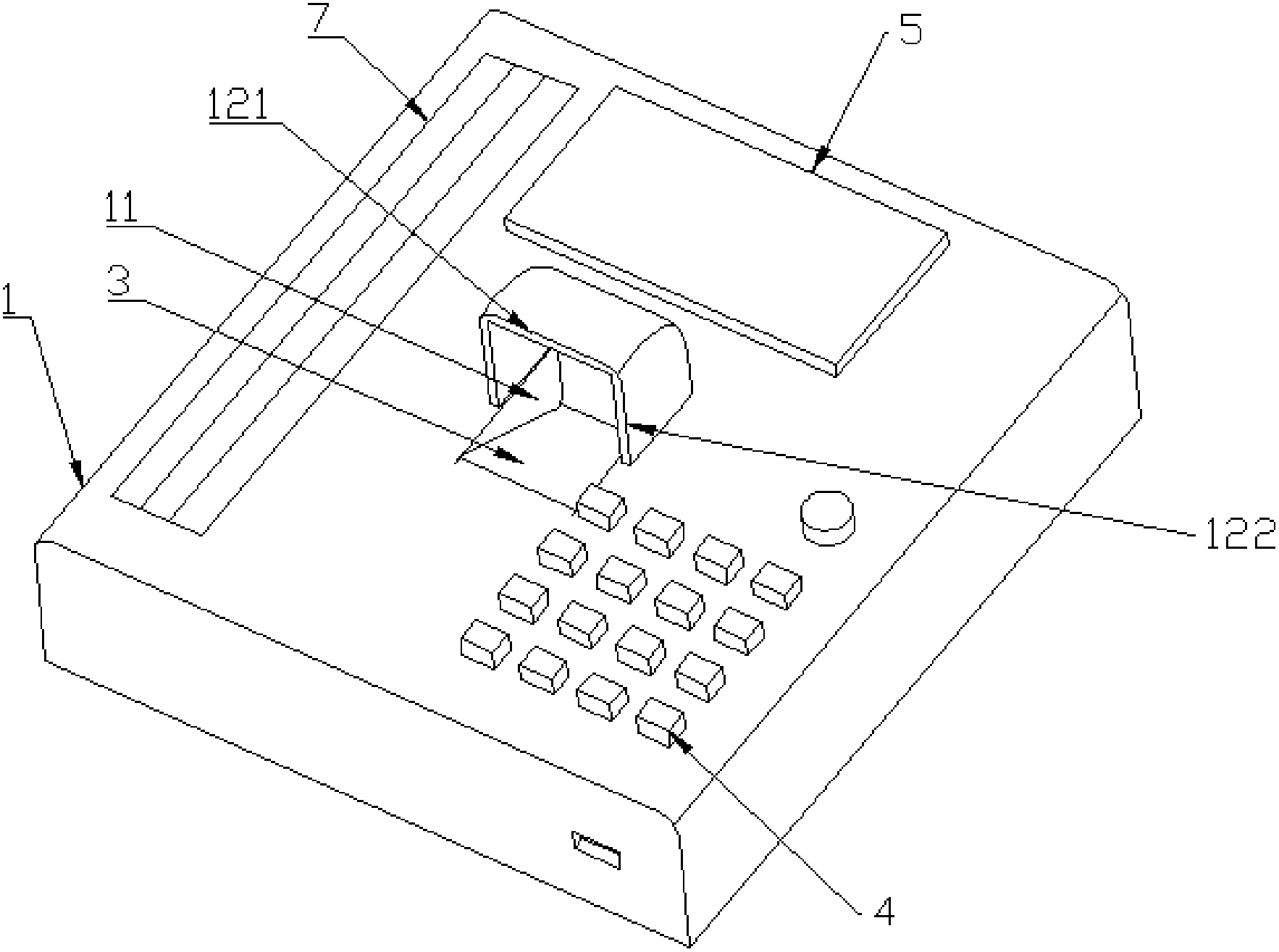 7
5
121
11
3
1
122
4