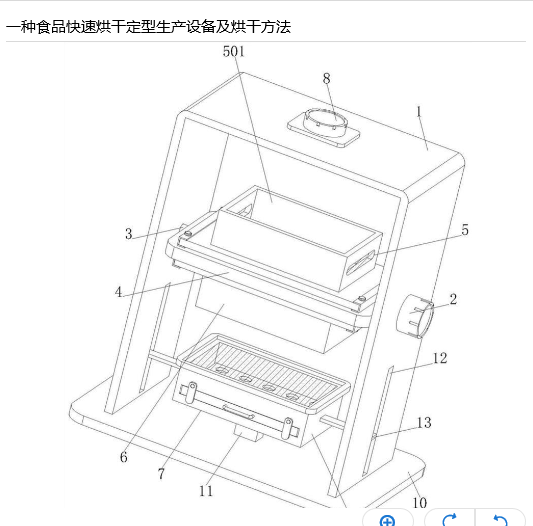 一种食品快速烘干定型生产设备及烘干方法

501

8

1

3

5

4

2

12

13

6

7

11

10