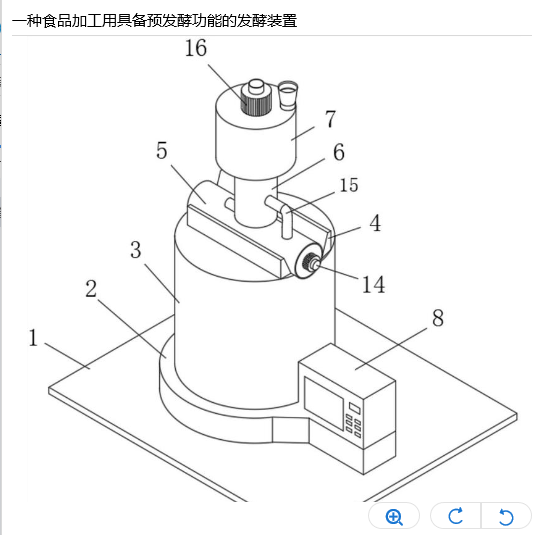 一种食品加工用具备预发酵功能的发酵装置

16
7
5
6
15
4
3
14
2
8
1