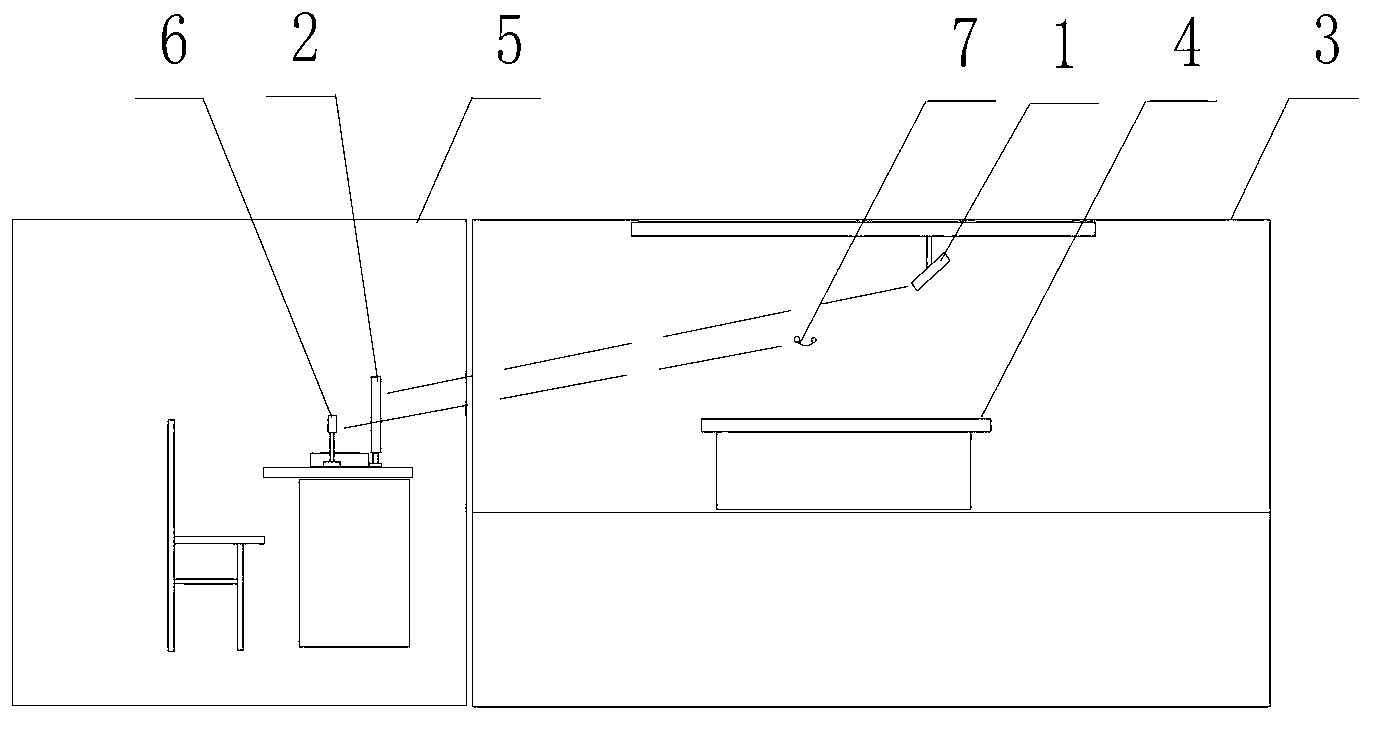 6 2 5 7 1 4 3