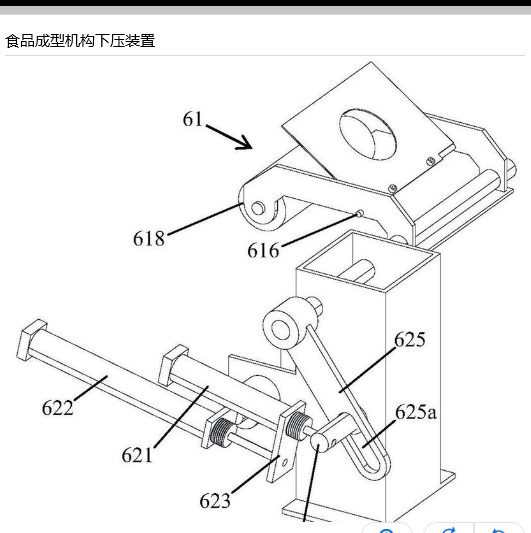 食品成型机构下压装置

61

618

616

625

622

625a

621

623