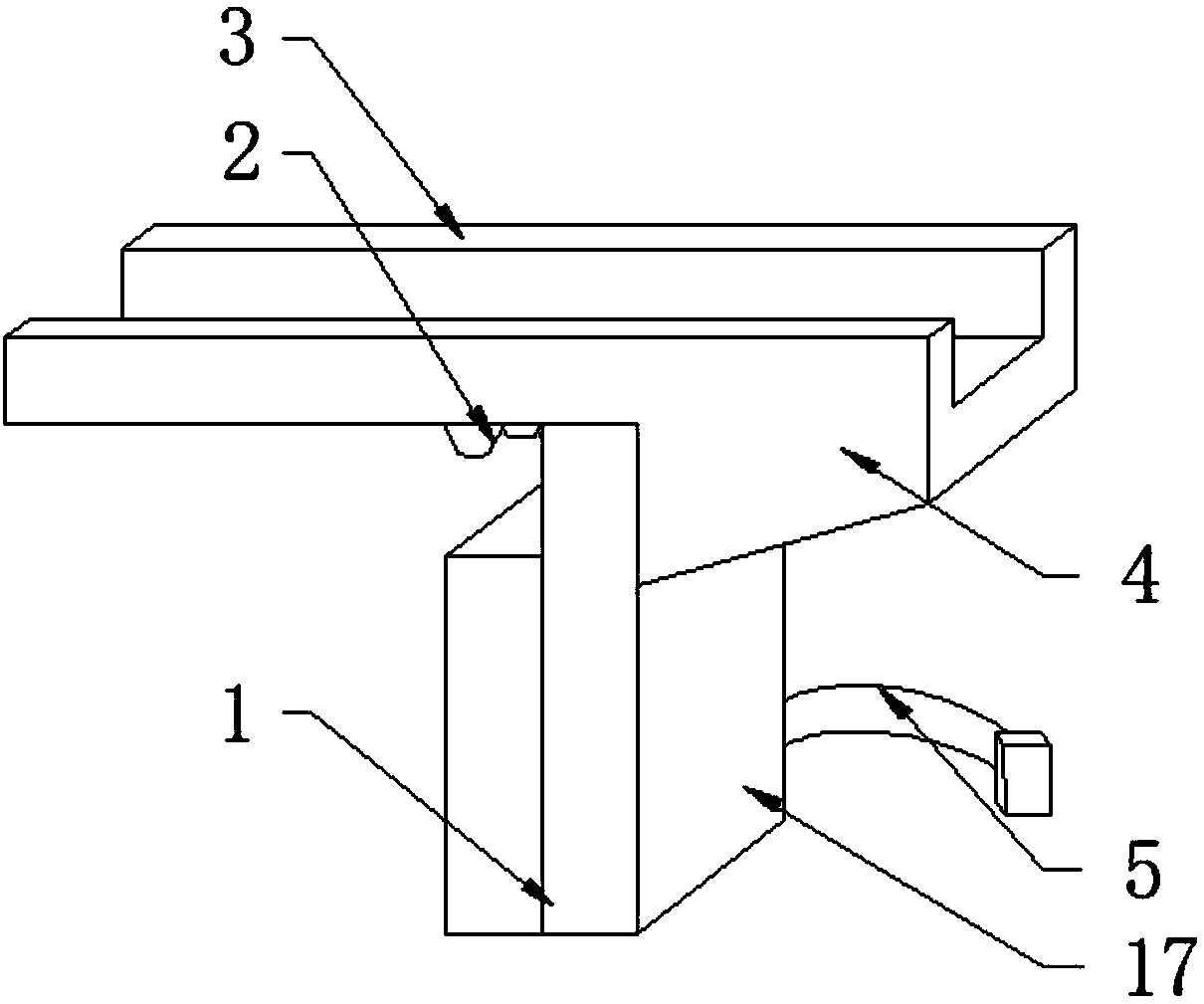 3
2
4
1
5
17