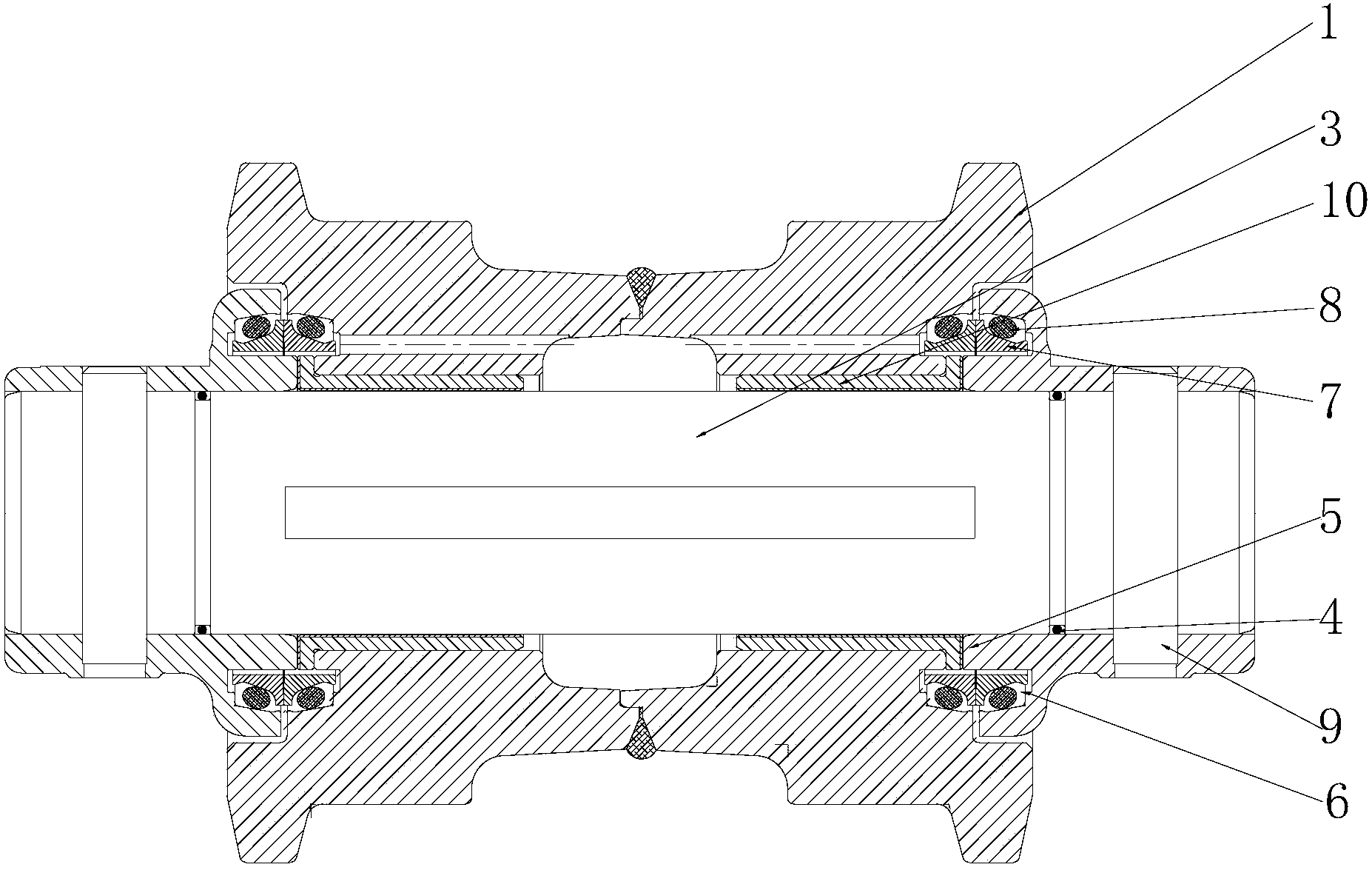 1
3
10
8
7
5
4
9
6