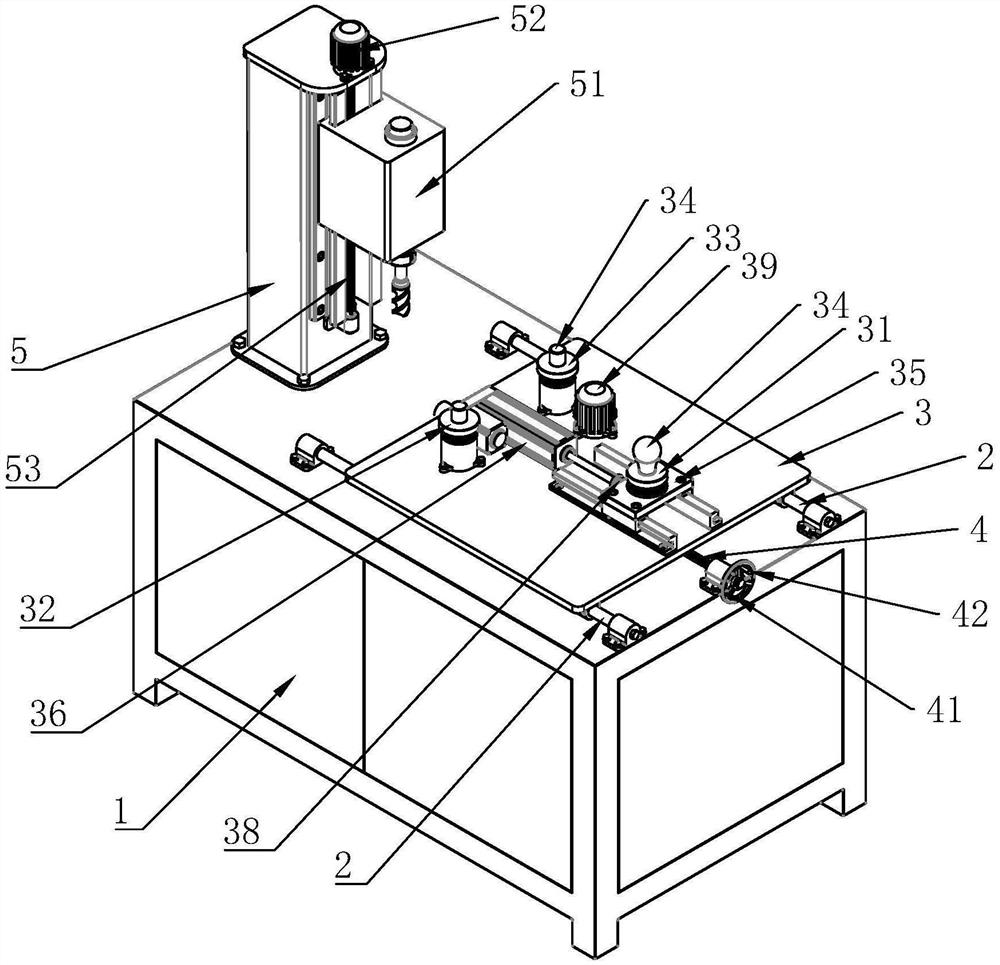 52
51
34
33
39
34
31
35
3
2
4
42
41
5
53
32
36
1
38
2