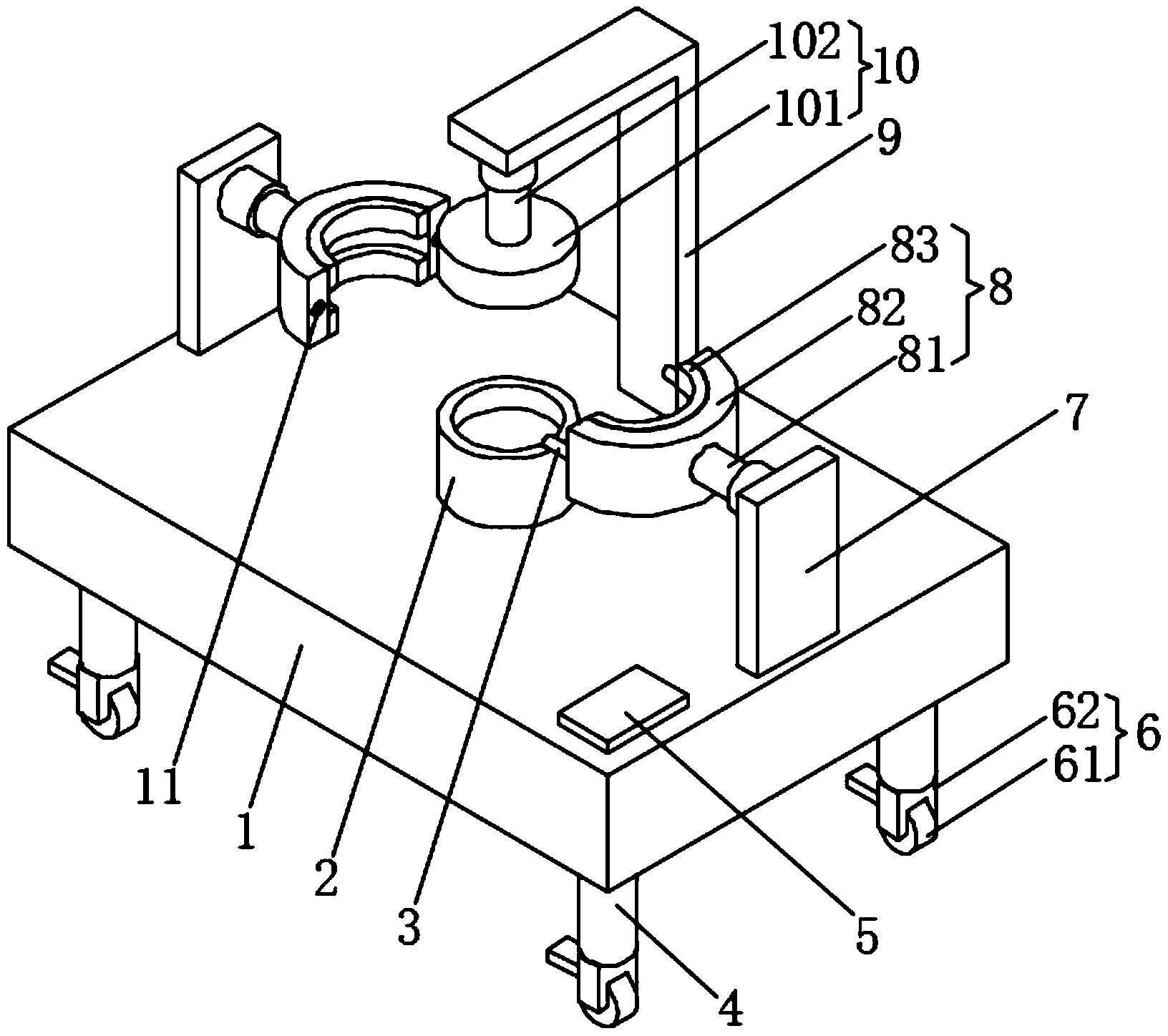 102
10
101
9
83
8
82
81
7
62
6
61
11
1
2
3
5
4