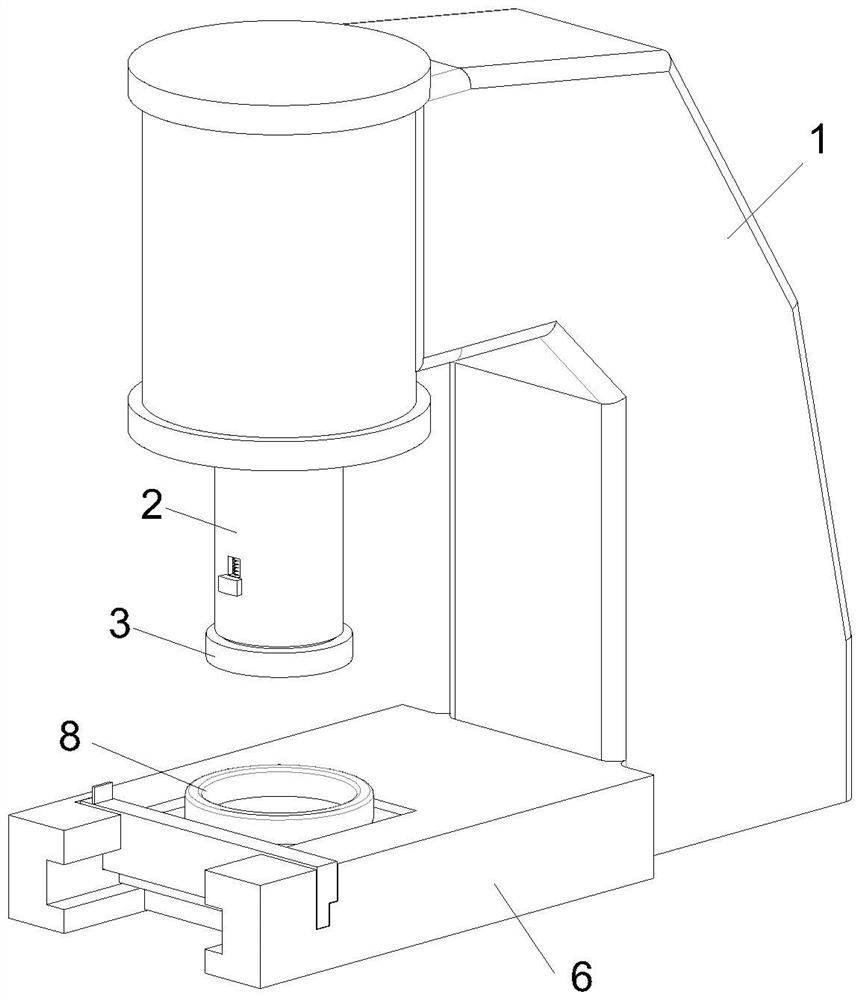 1
2
3
8
6