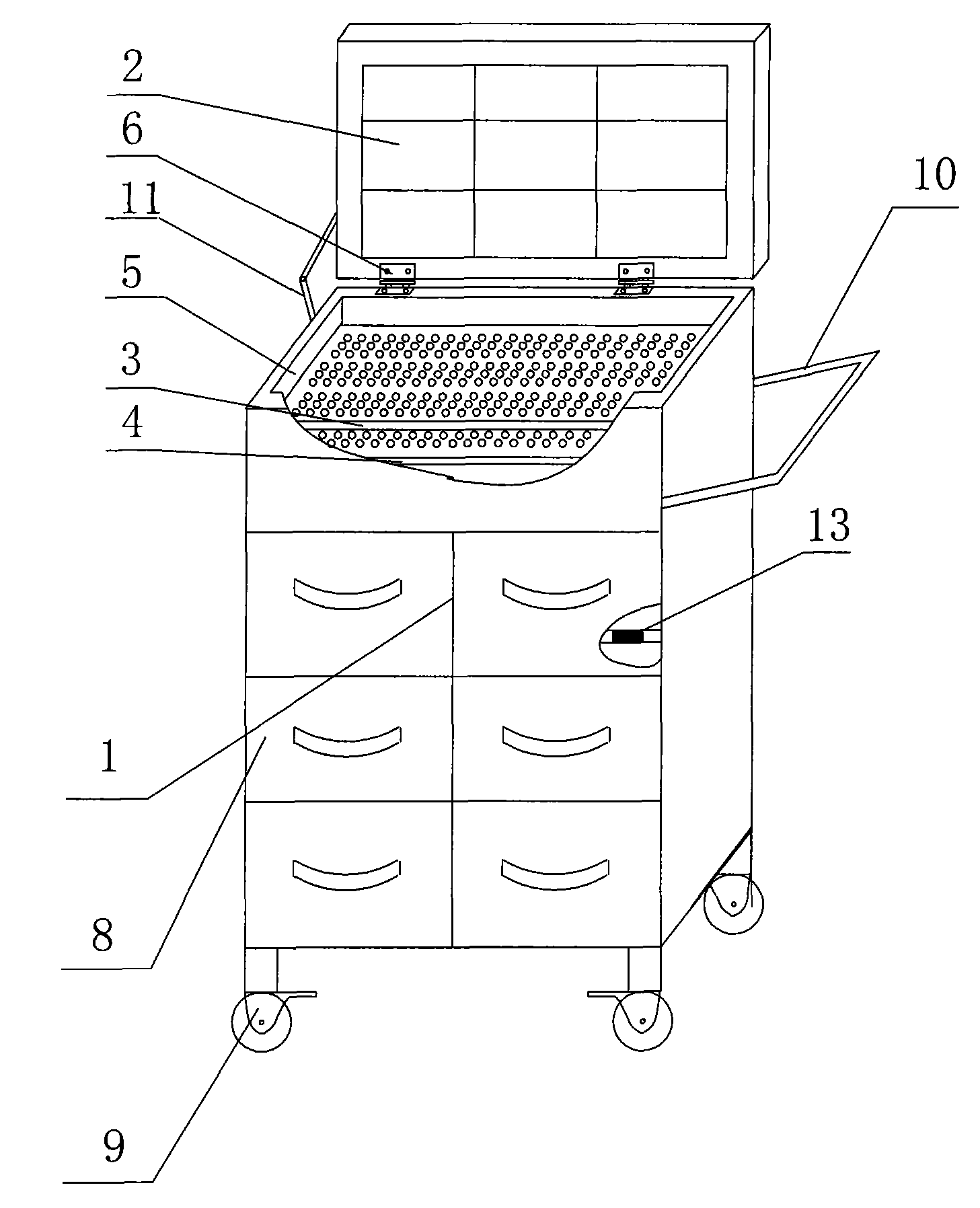 2
6
11
5
3
4
10
13
1
8
9