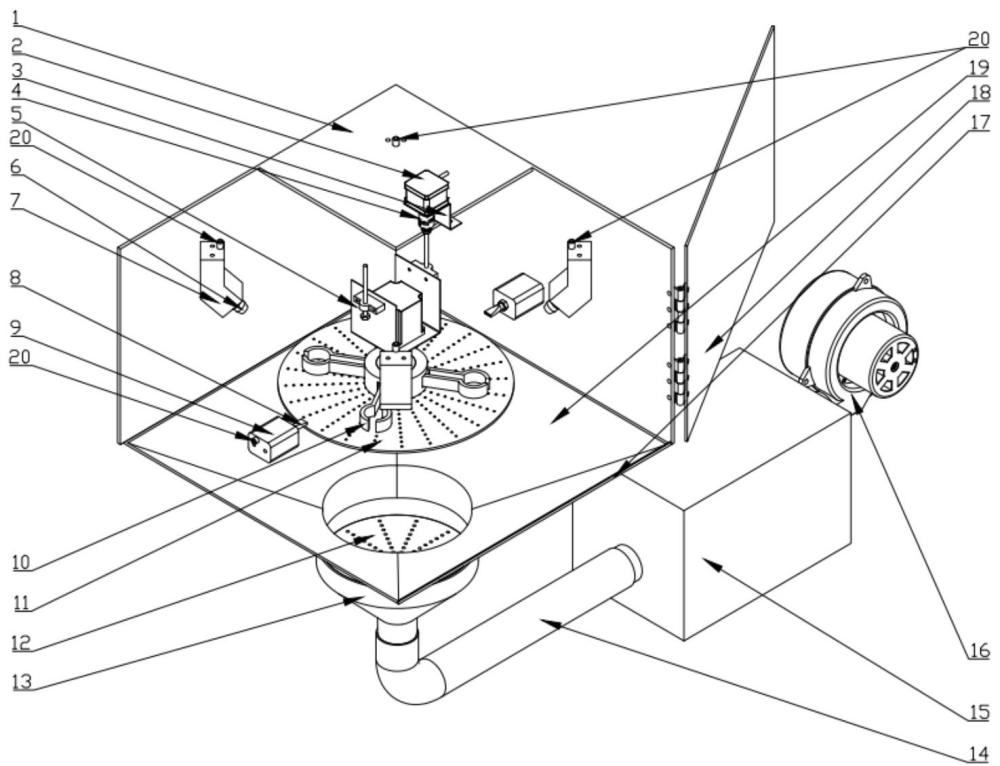 1
2
3
4
5
20
6
7
8
9
20
10
11
12
13
20
19
18
17
16
15
14