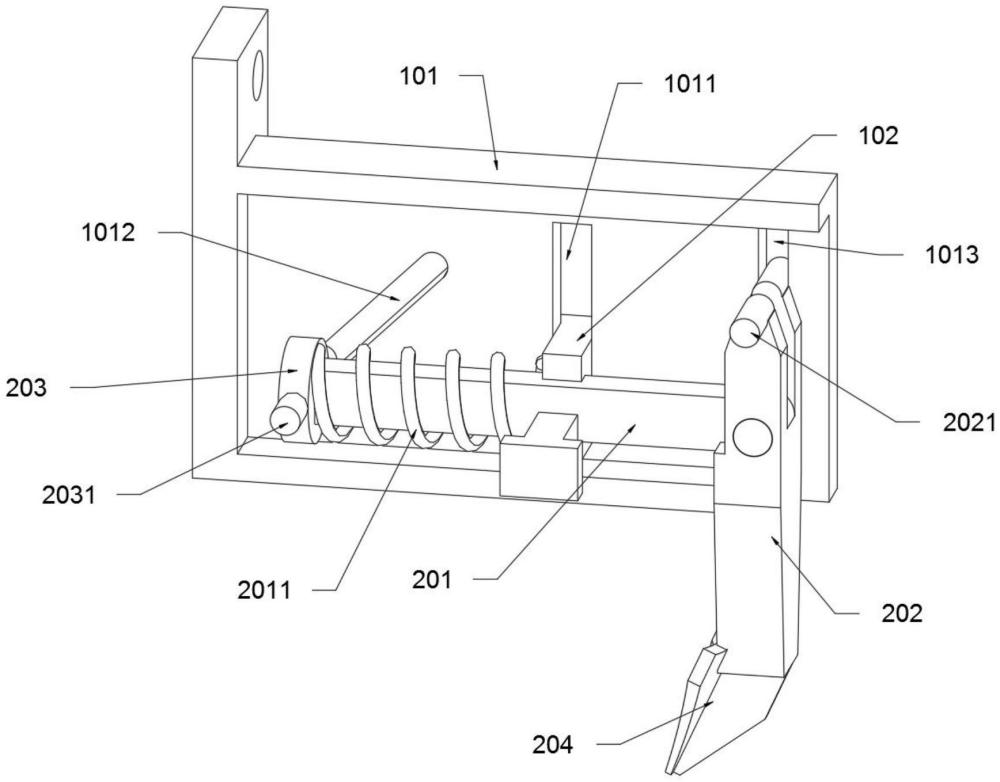 101
1011
102
1012
1013
203
2021
2031
2011
201
202
204