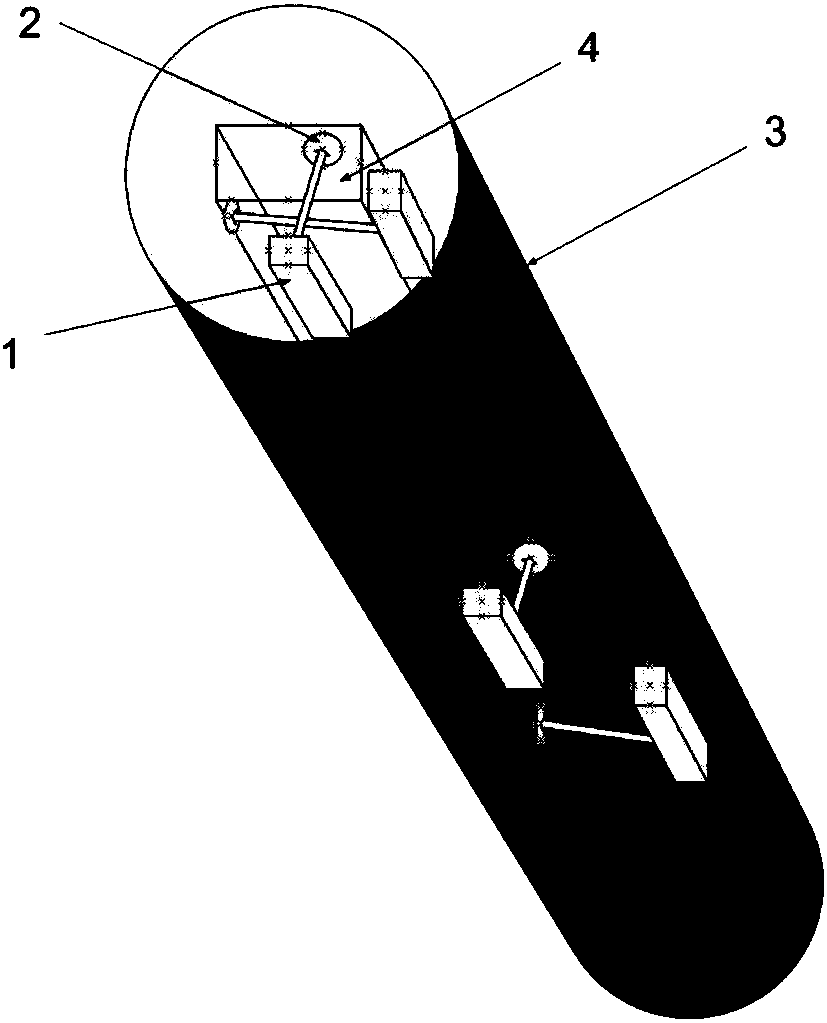 2
4
3
1