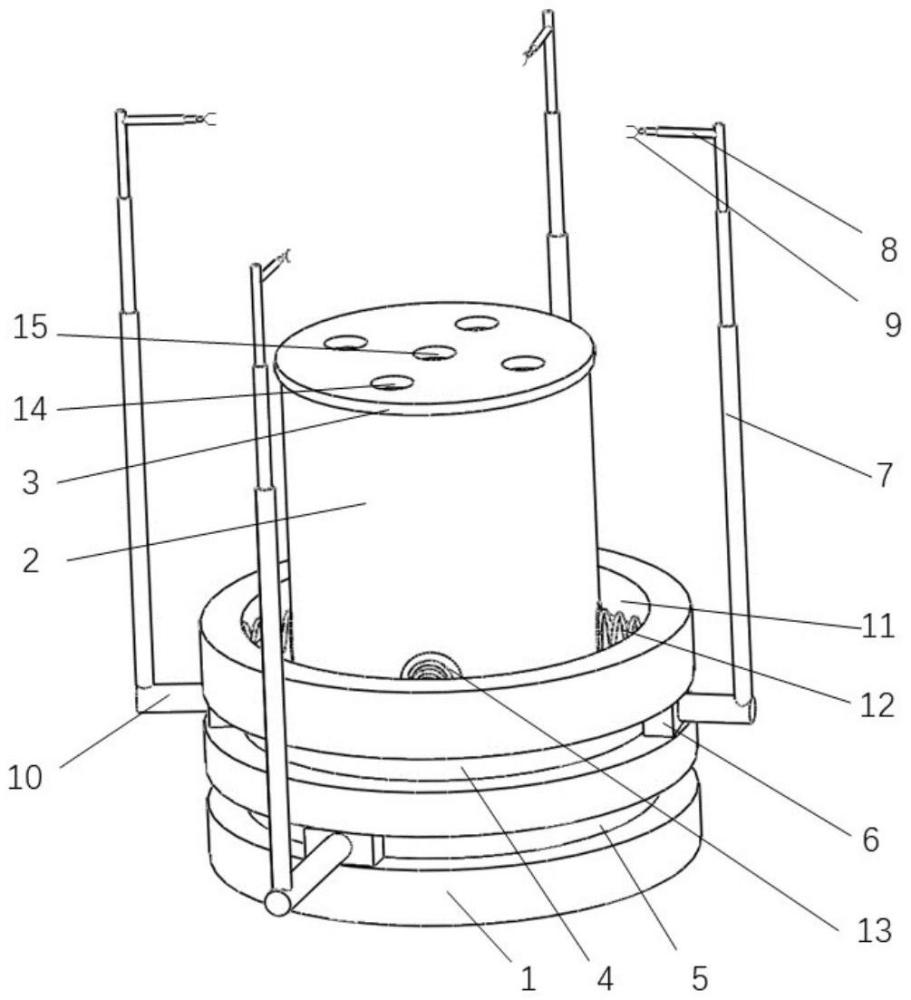 8
9
15
14
3
7
2
11
12
10
6
13
1
4
5