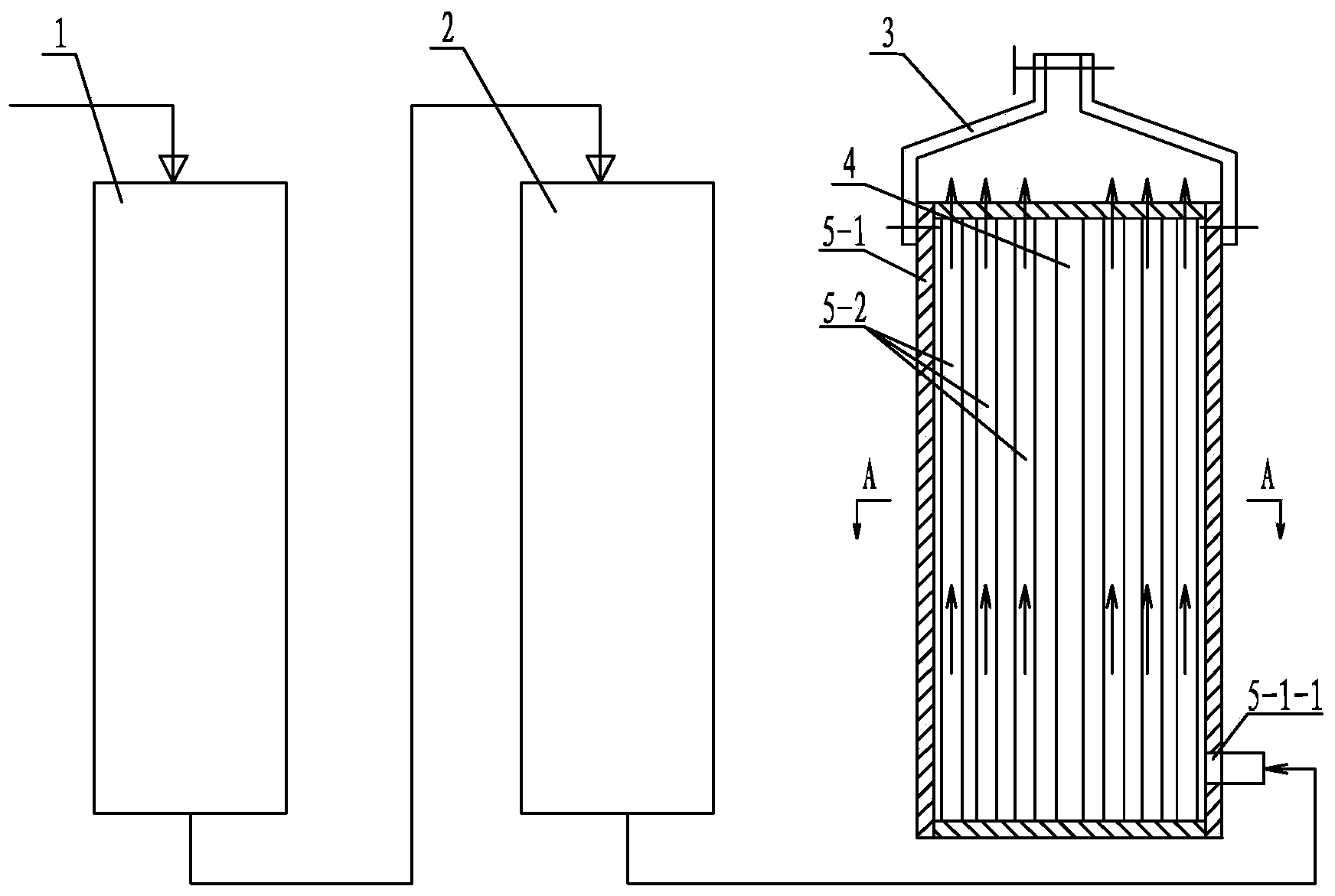 1
2
3
4
5-1
5-2
A
A
5-1-1