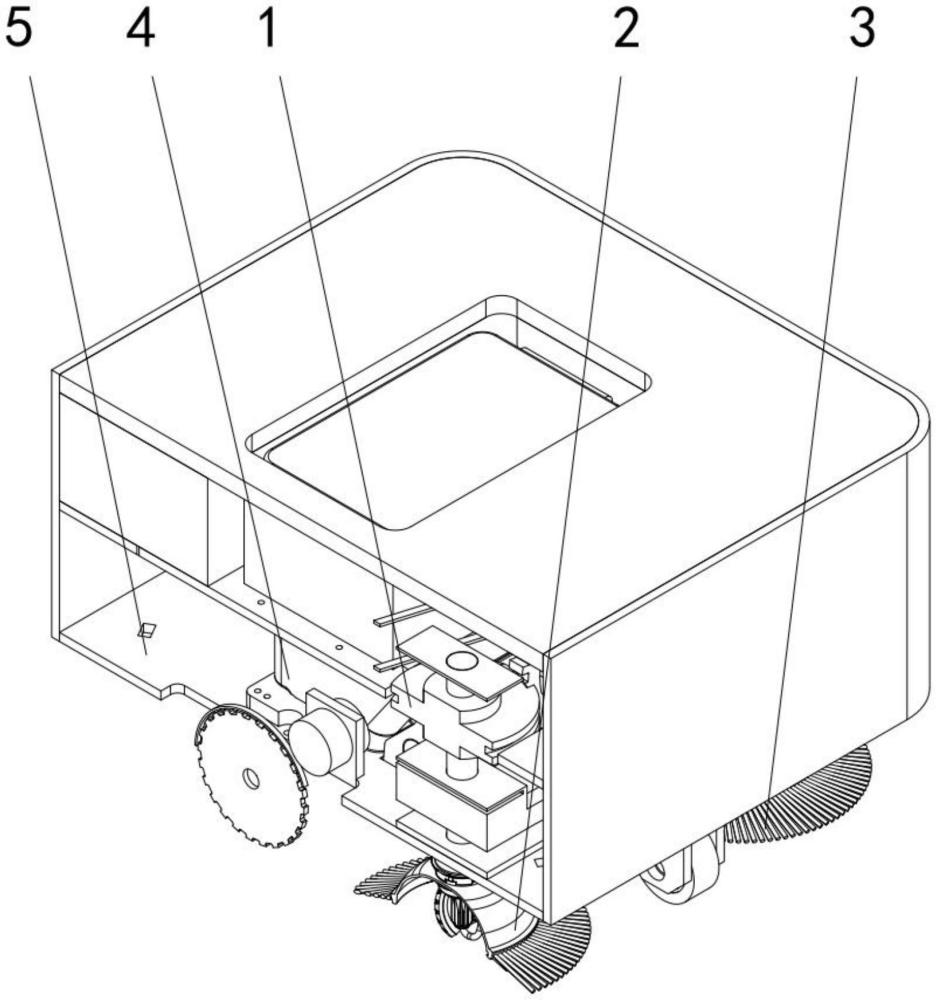 5 4 1 2 3