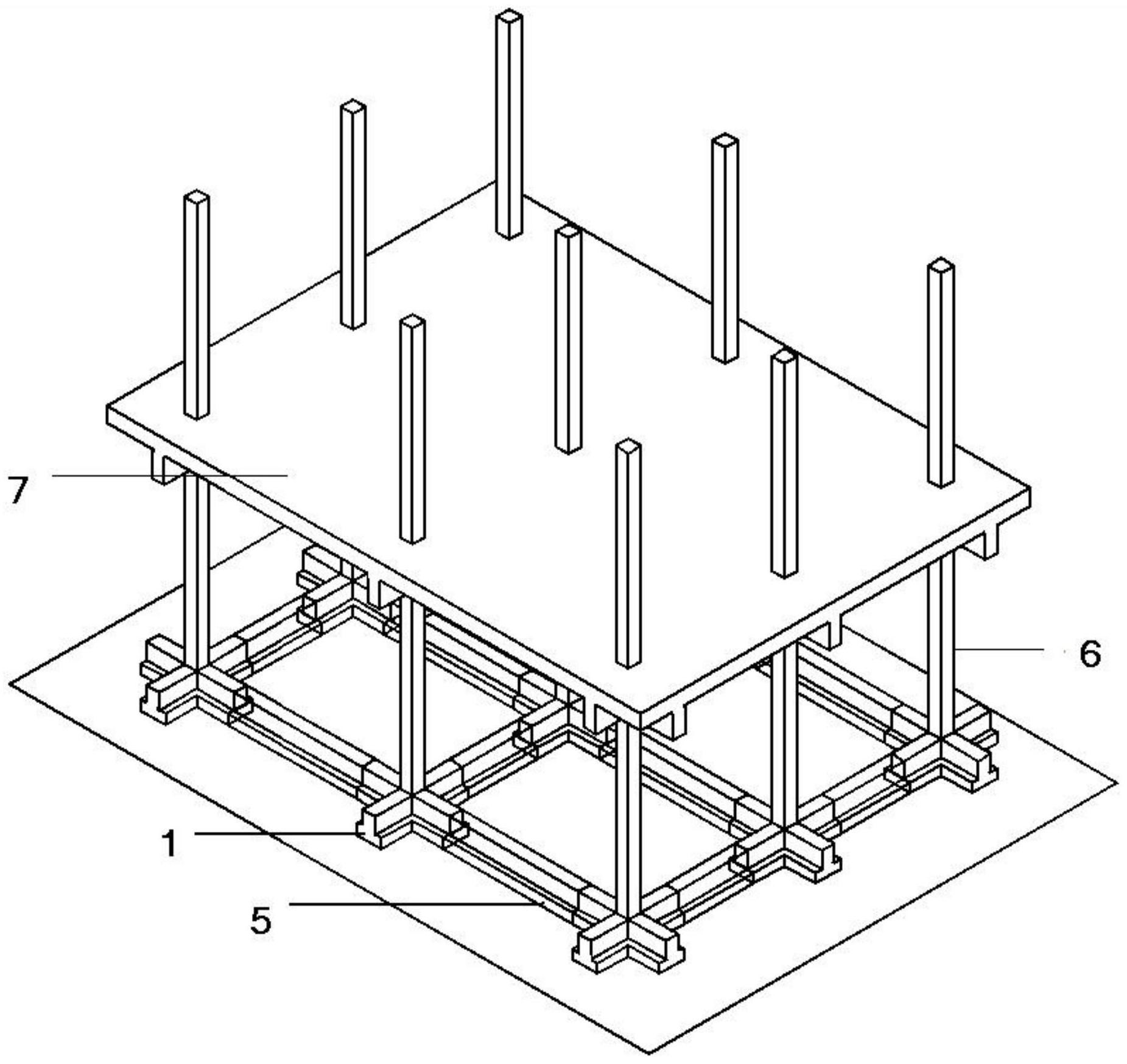 7
6
1
5