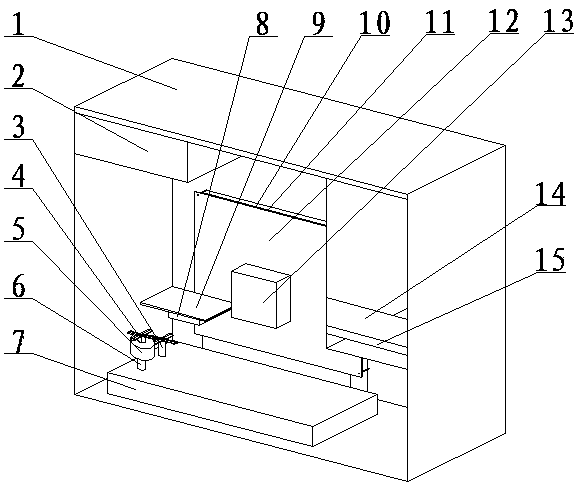 1
2
3
4
5
6
7
8
9
10
11
12
13
14
15