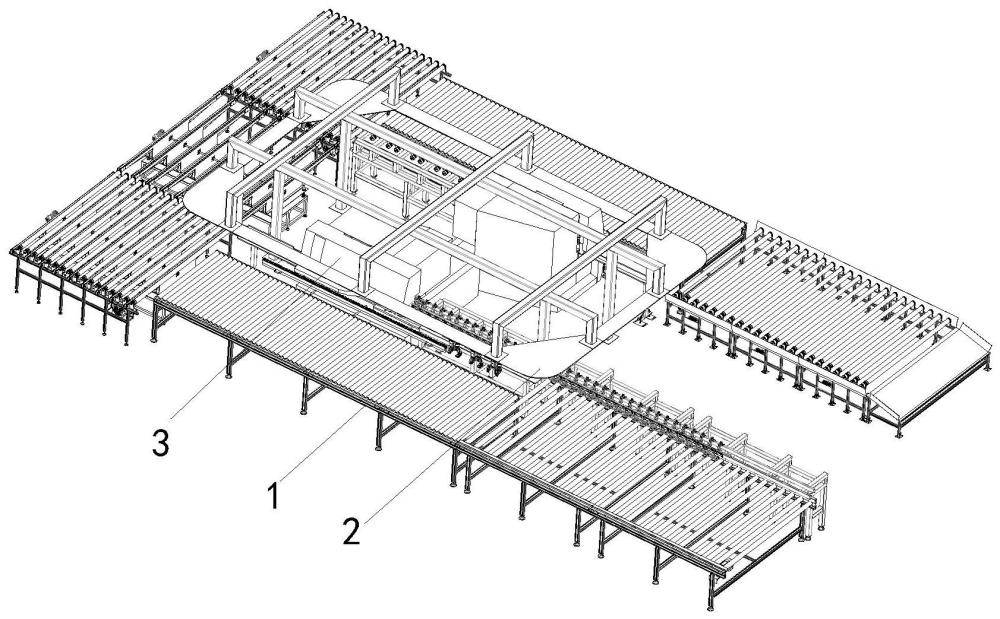 3
1
2