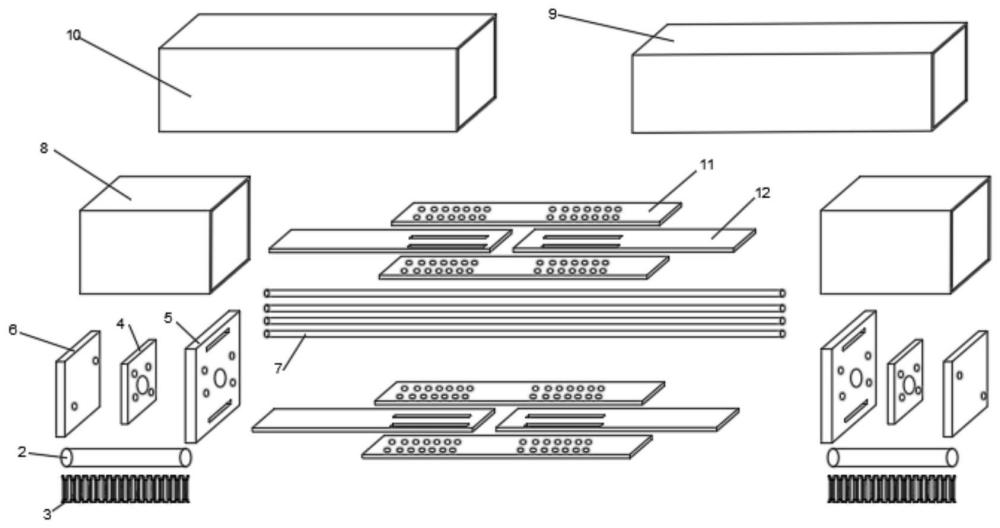 10
9
8
11
12
6
4
5
7
2
3