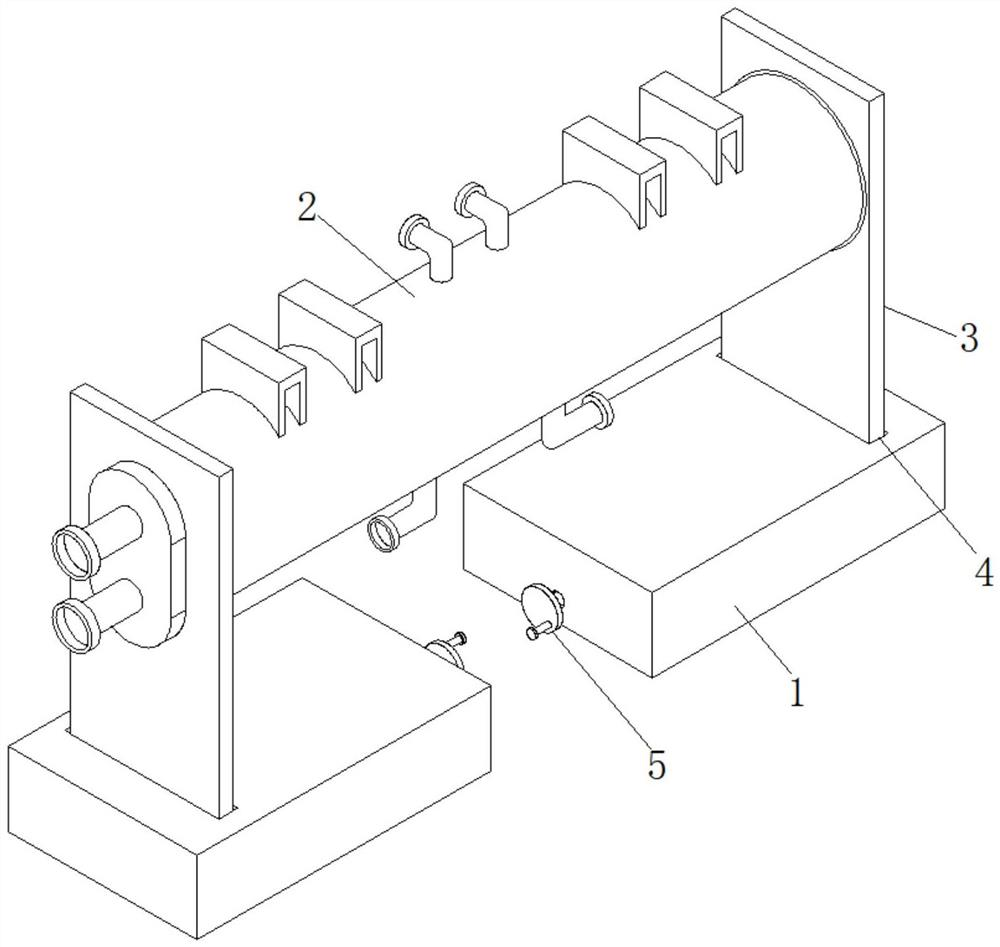 2
3
4
1
5