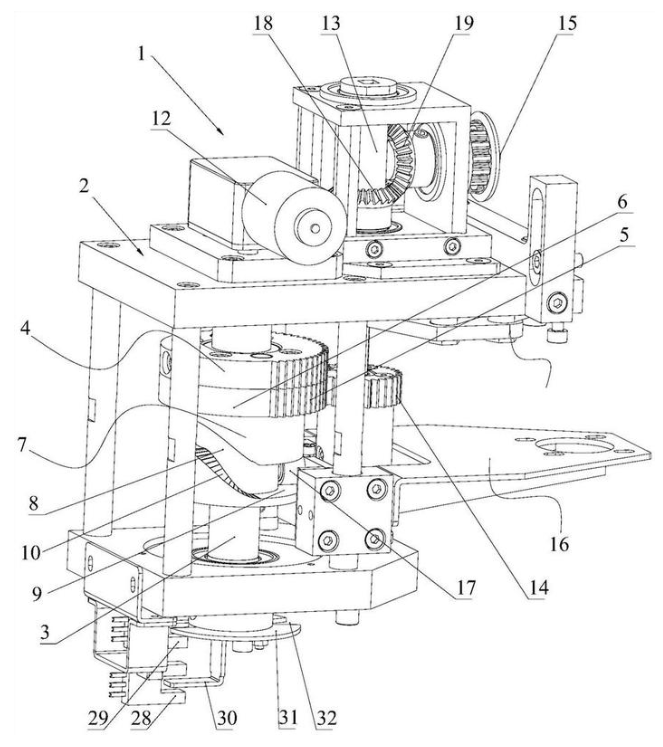 18
13
19
15
1
12
2
6
5
4
7
8
10
9
3
16
17
14
29
28
30
31
32