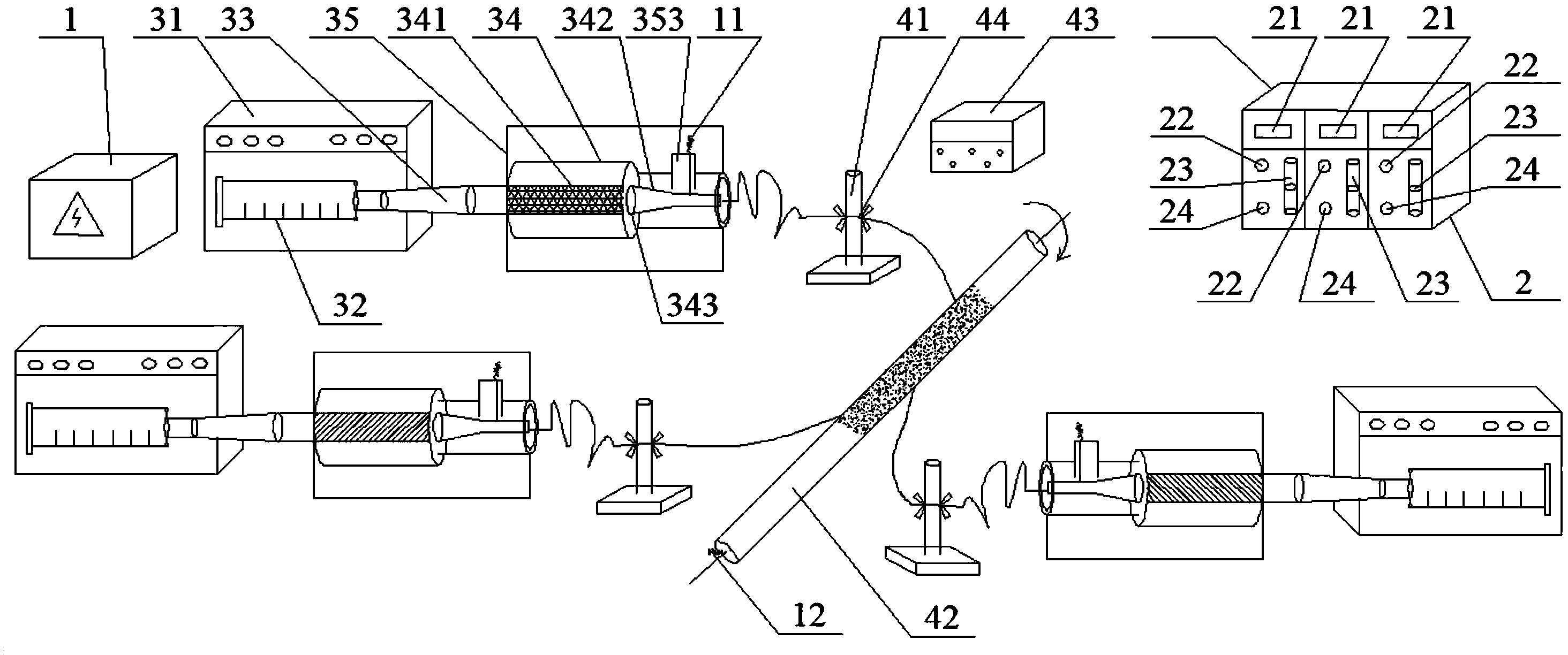 1 31 33 35 341 34 342 353 11 41 44 43 21 21 21

22 22 23 23 24 24

32 343

22 24 23 2

12 42