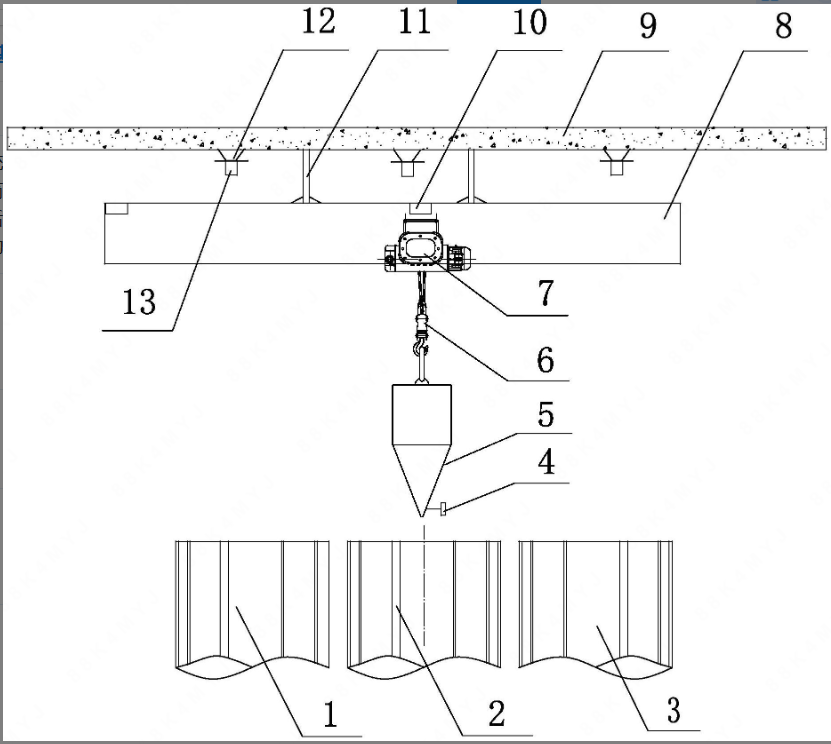 12
11
10
9
8
13
7
6
5
4
1
2
3