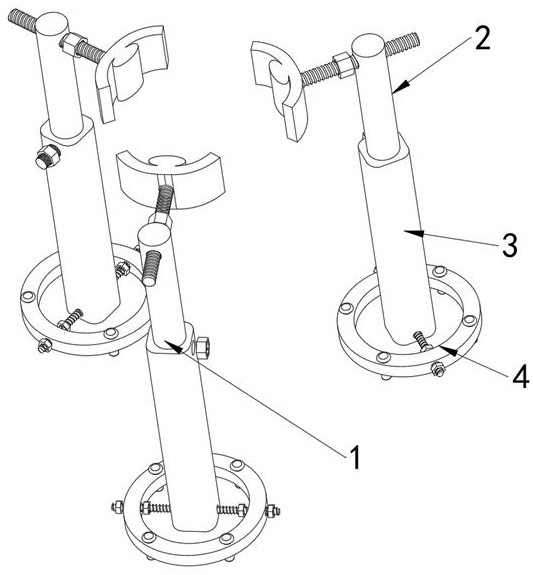 2
3
4
1