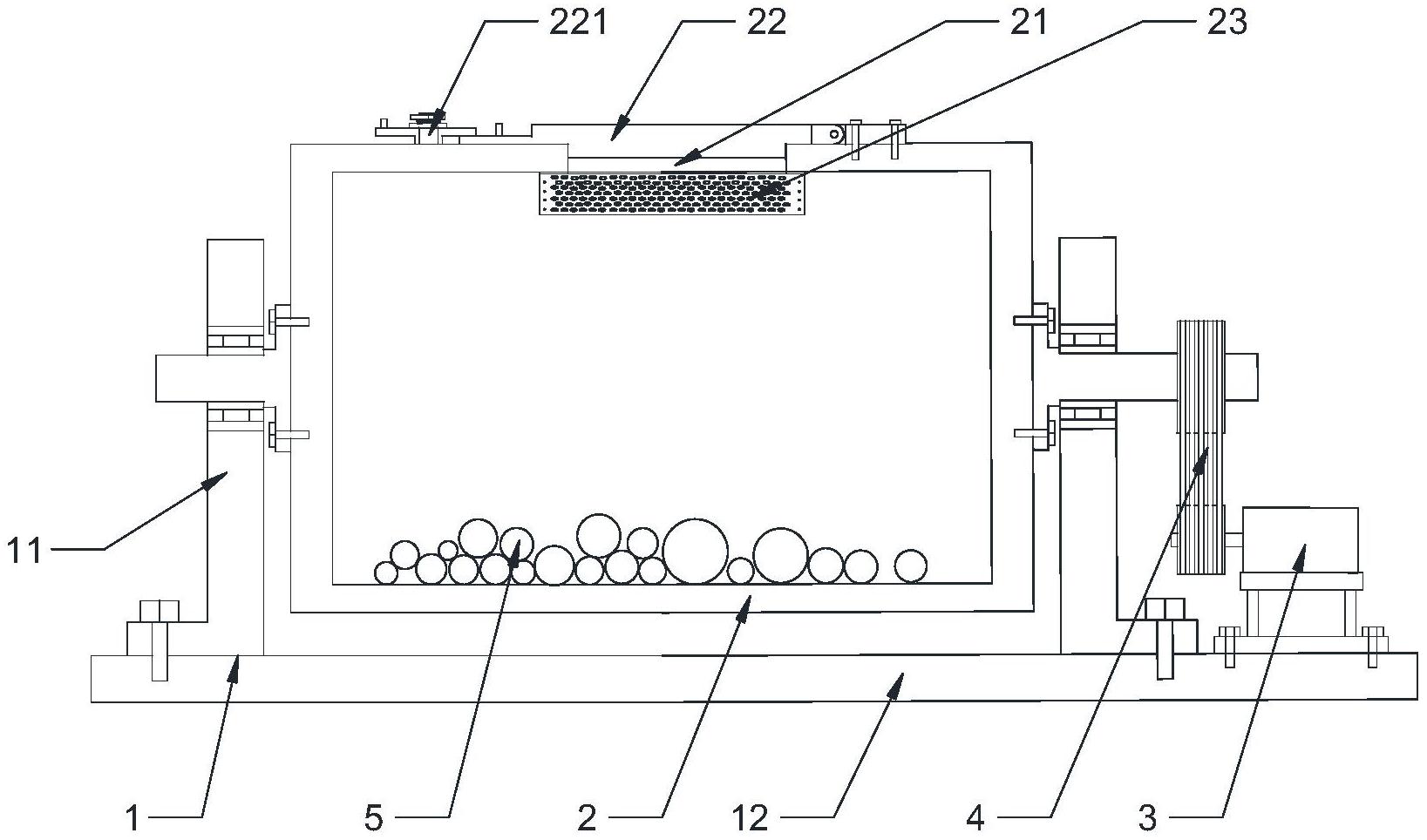 221
22
21
23
11
1
5
2
12
4
3