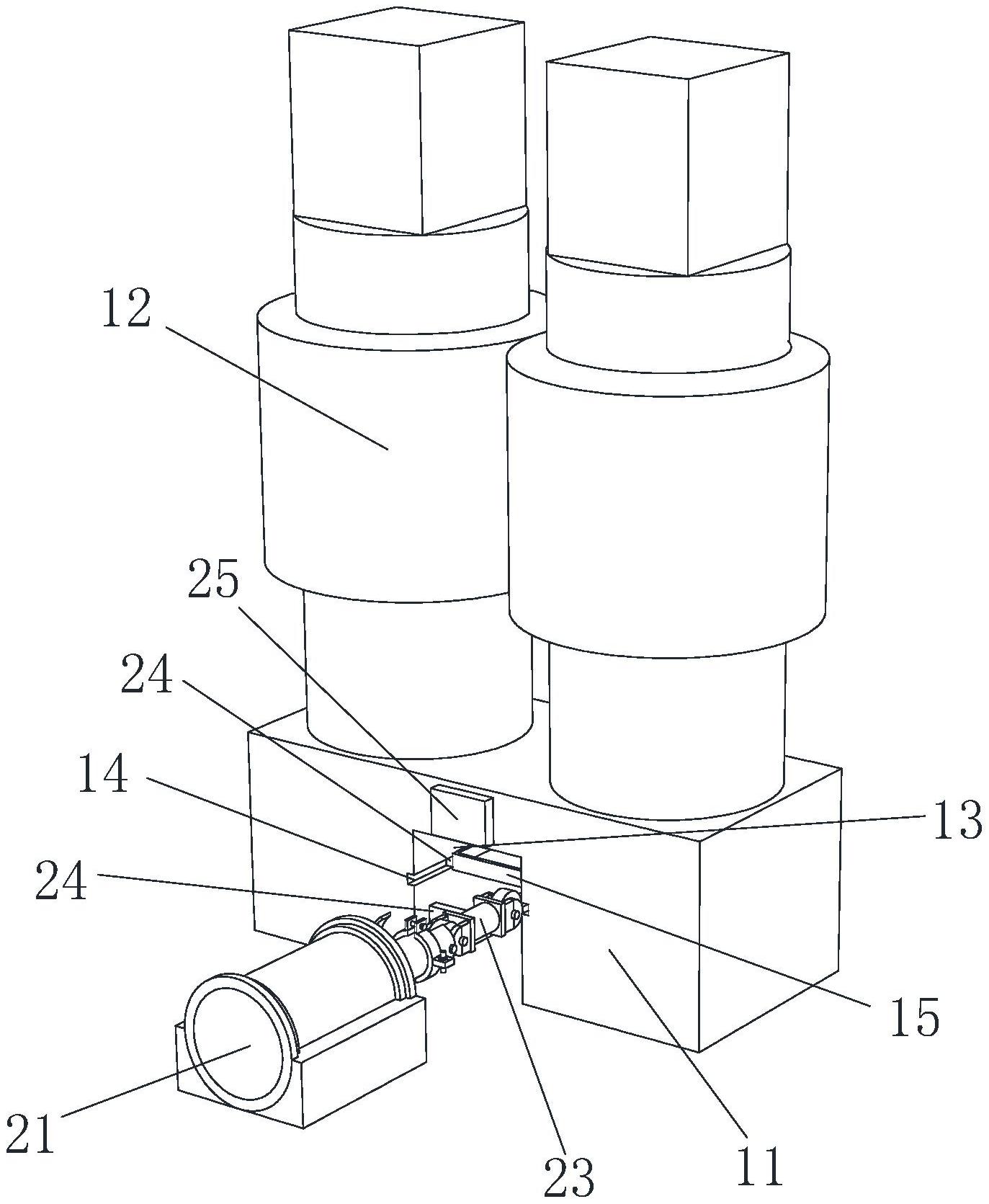 12
25
24
14
13
24
15
21
23
11