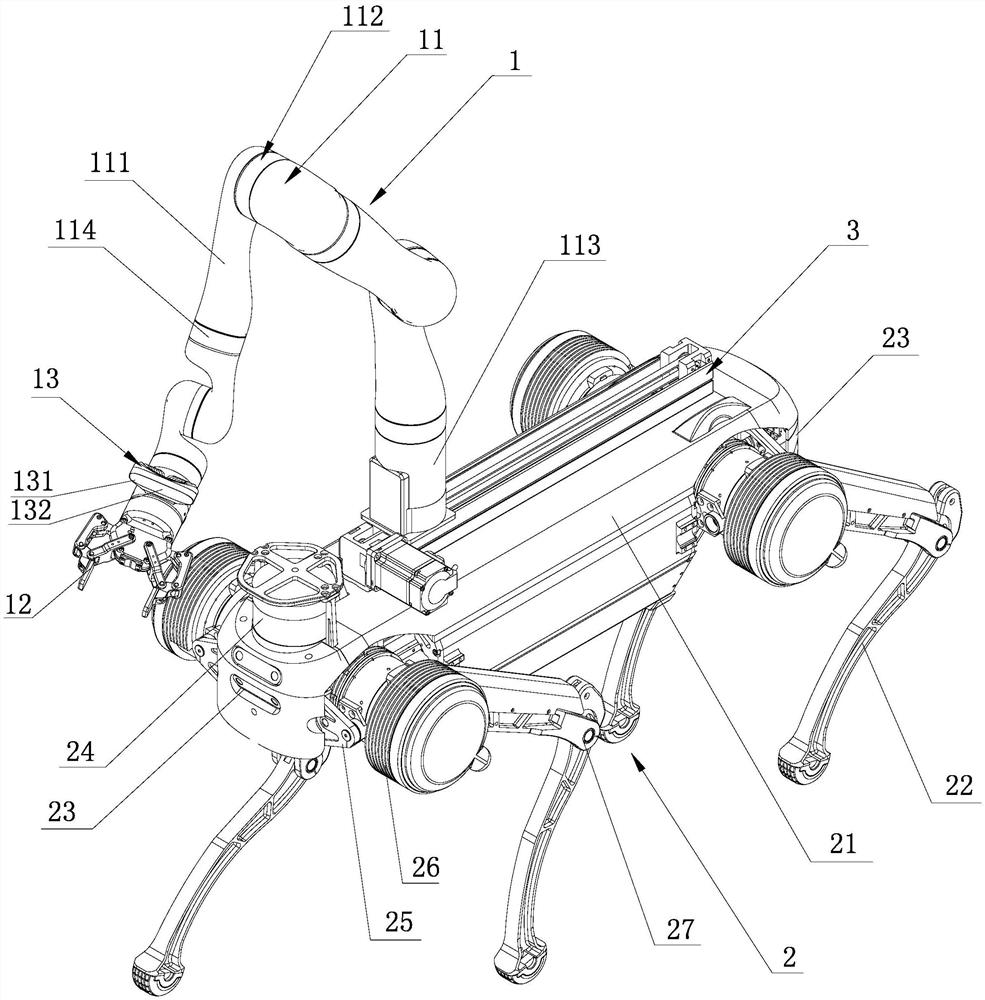 112
11
1
111
114
113
3
23
13
131
132
12
24
23
26
25
27
2
21
22