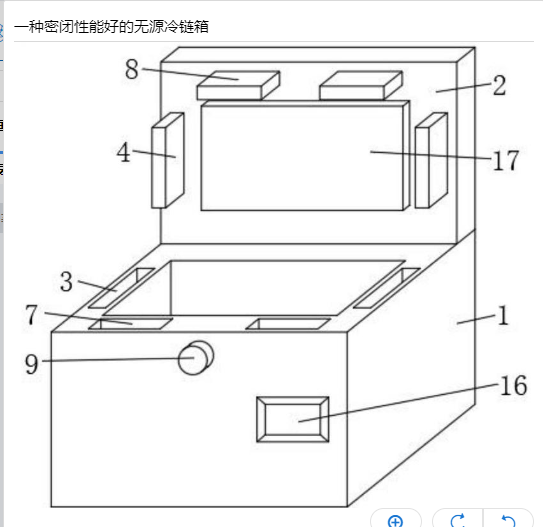 一种密闭性能好的无源冷链箱

8
2
4
17
3
7
1
9
16