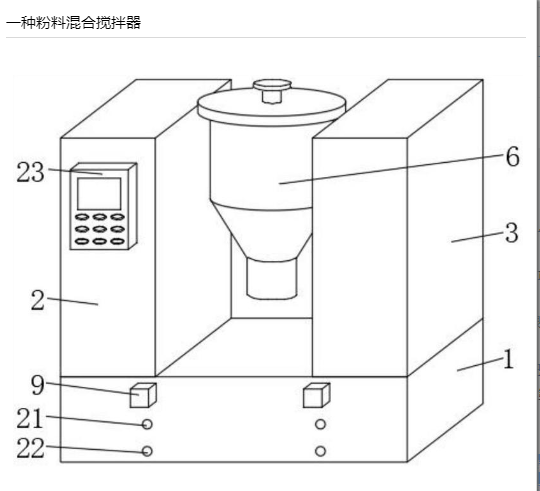 一种粉料混合搅拌器

23
6
3
2
1
9
21
22