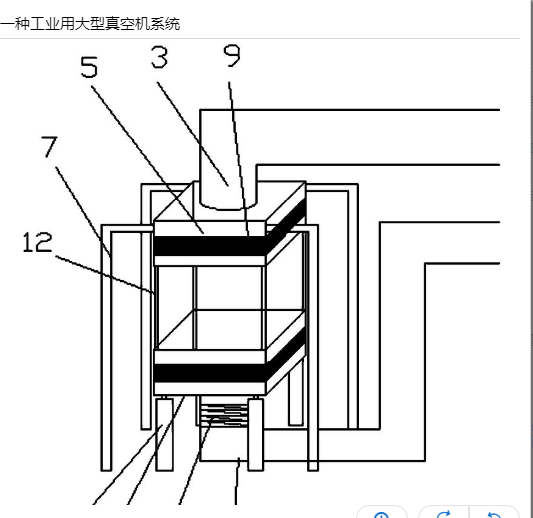 一种工业用大型真空机系统

5
3
9
7
12