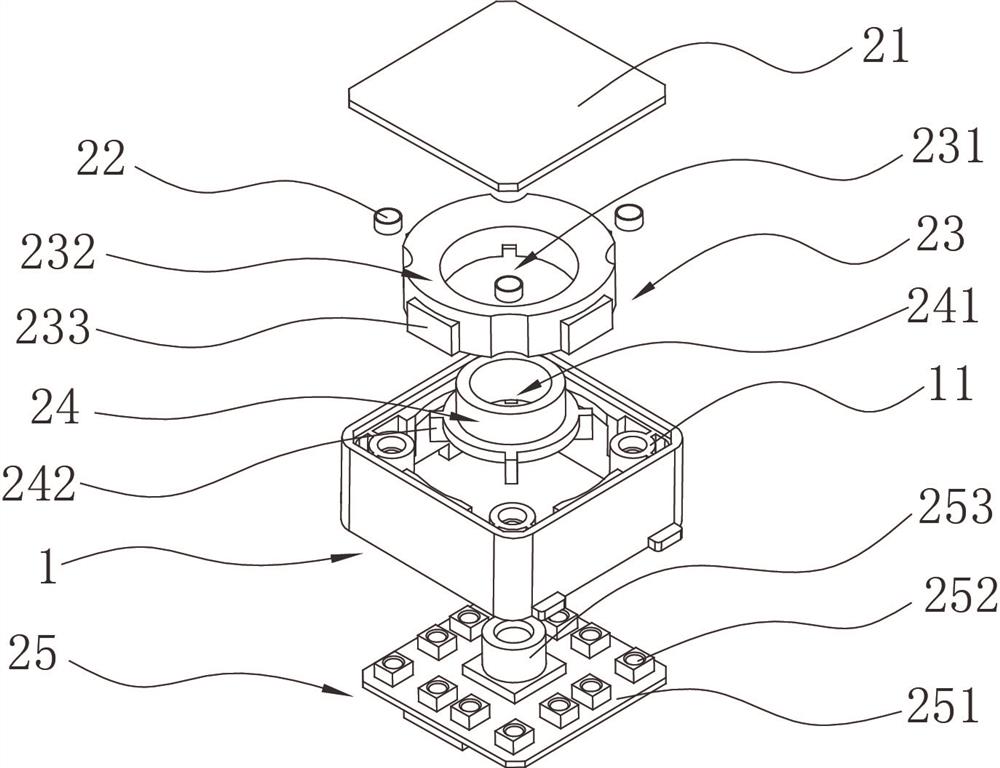 21
22
231
232
23
233
241
24
11
242
253
1
252
25
251