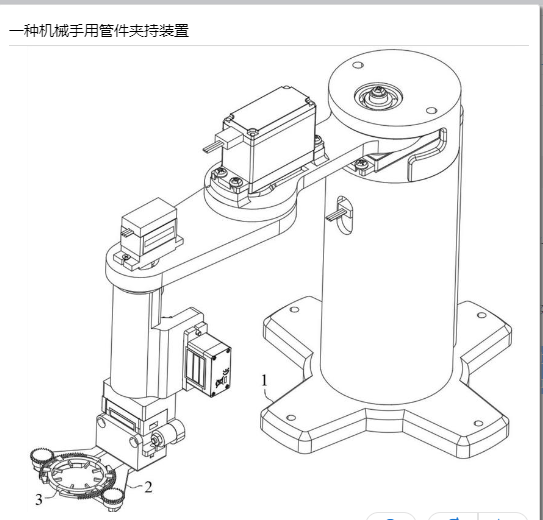 一种机械手用管件夹持装置

1

2

3