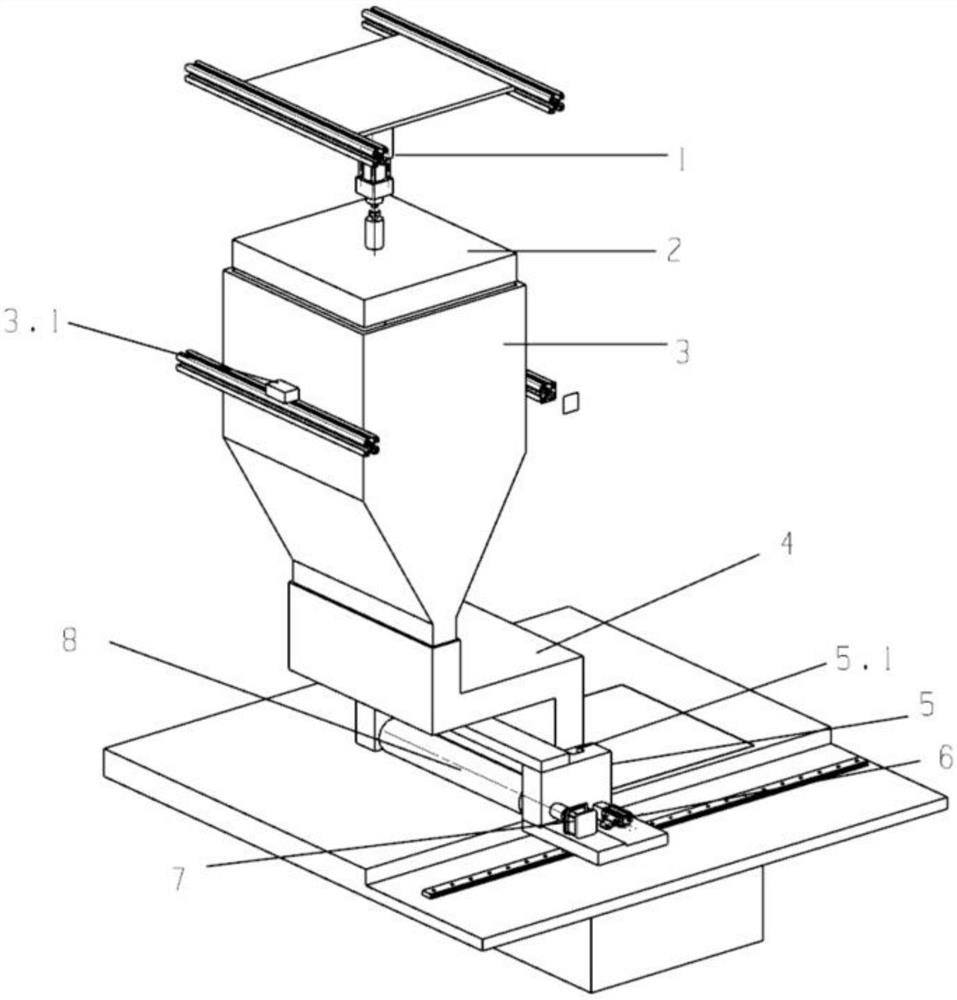 1

2

3.1

3

4

8

5.1

5

6

7