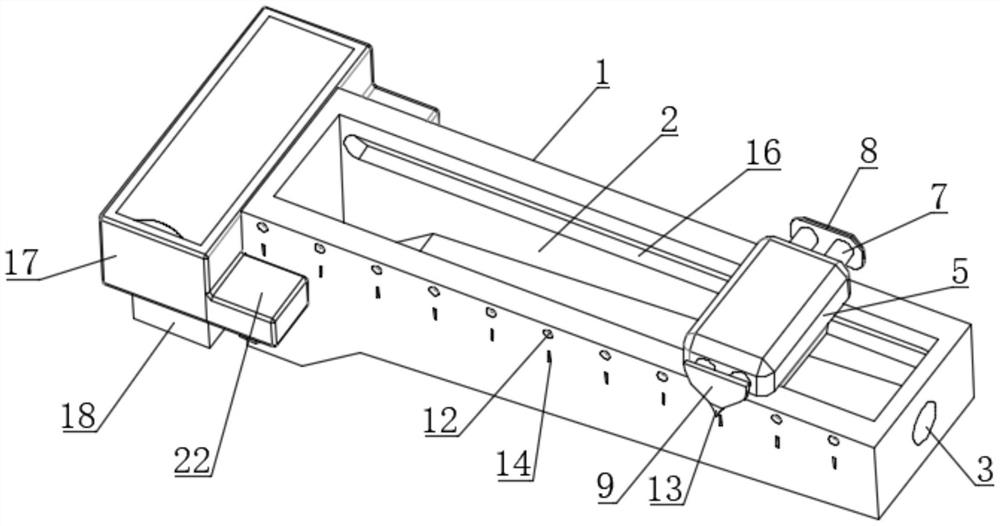 1
2
16
8
7
5
17
18
22
12
14
9
13
3