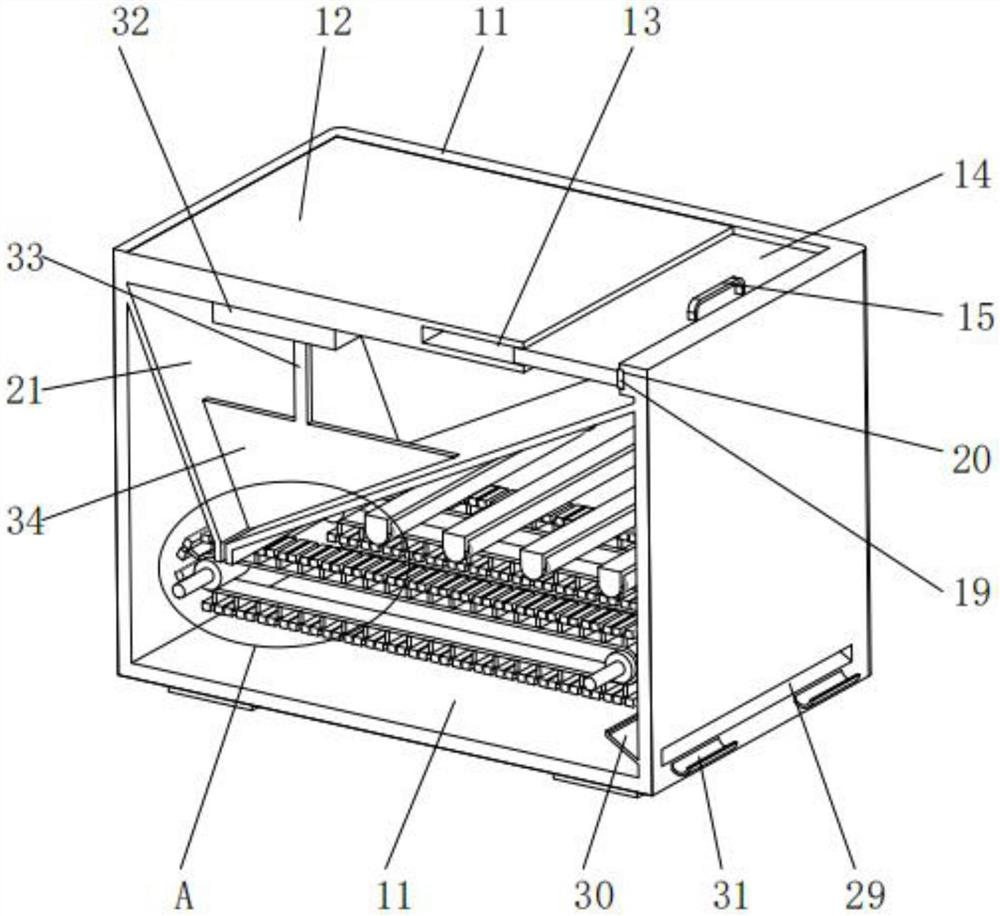 32
12
11
13
14
33
15
21
20
34
19
A
11
30
31
29