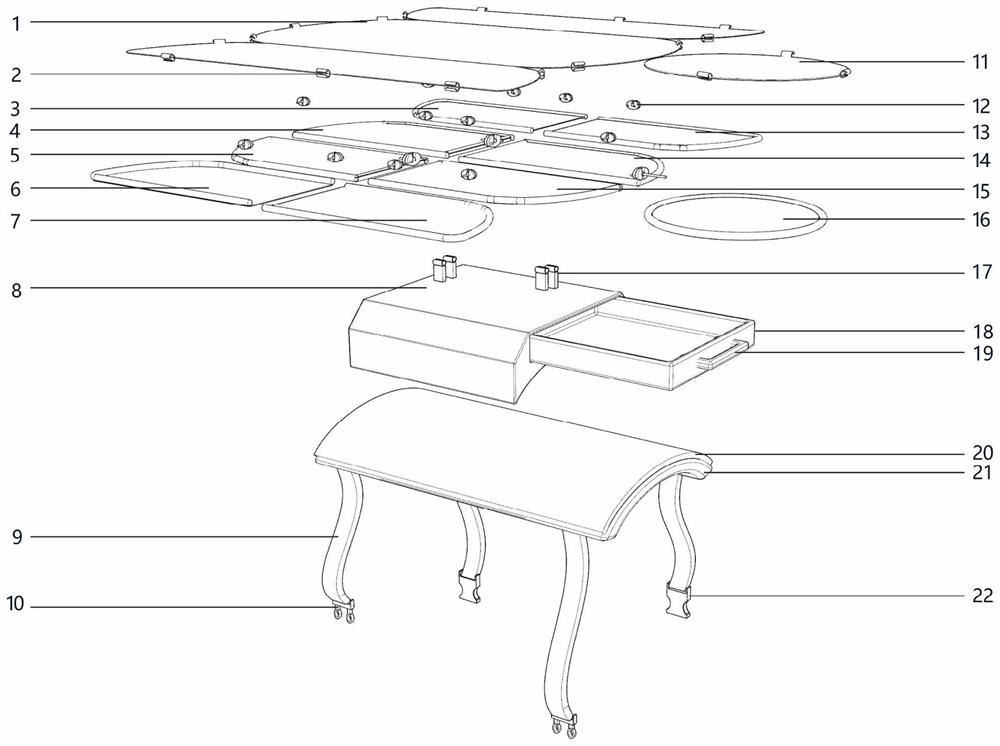 1
2
3
4
5
6
7
8
9
10
11
12
13
14
15
16
17
18
19
20
21
22