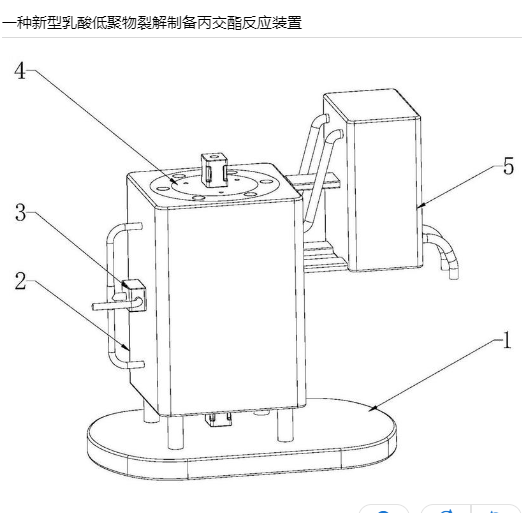 一种新型乳酸低聚物裂解制备丙交酯反应装置

4

5

3

2

1