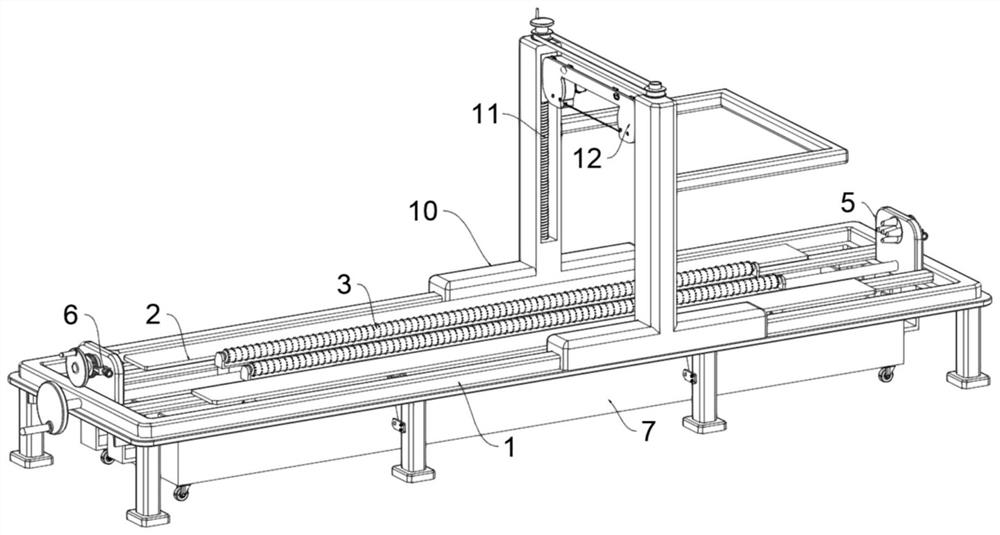 11
12
10
5
3
6
2
1
7