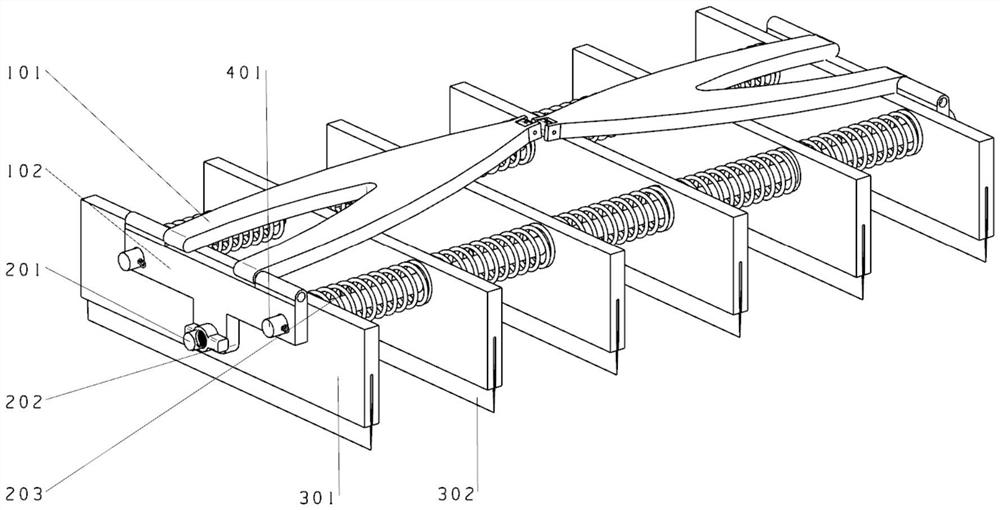 101
401
102
201
202
203
301
302