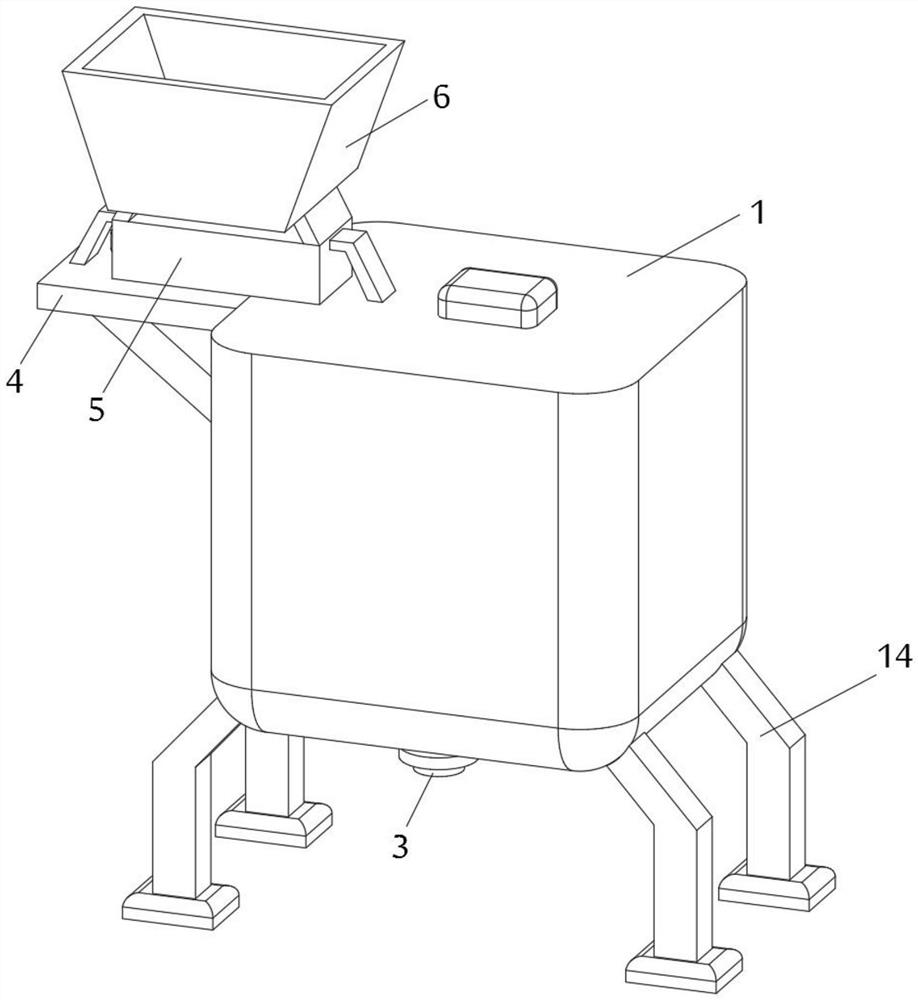 6
1
4
5
14
3