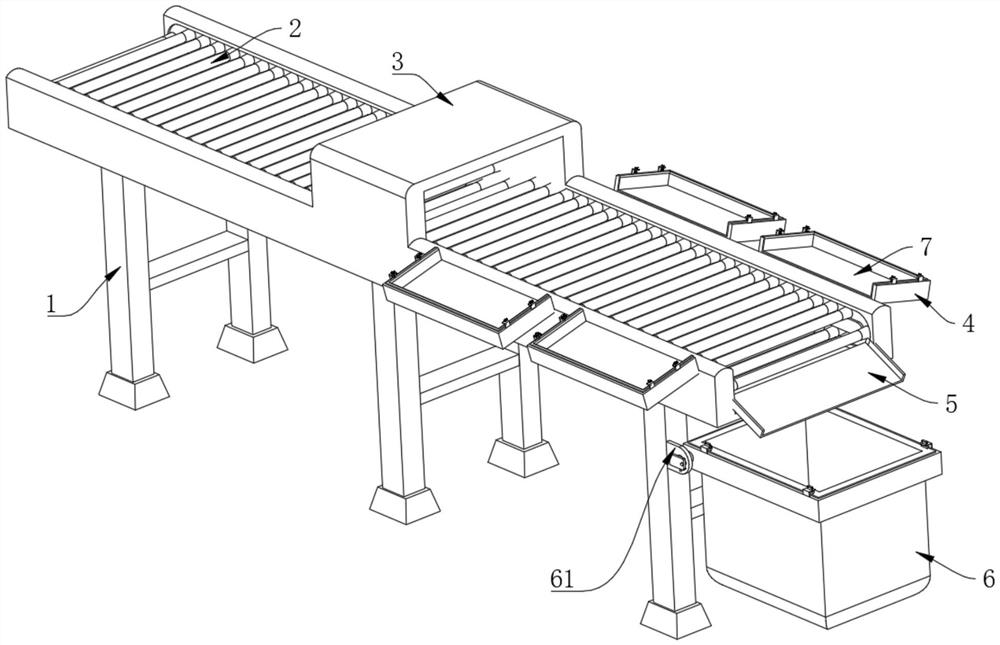 2
3
1
7
4
5
61
6