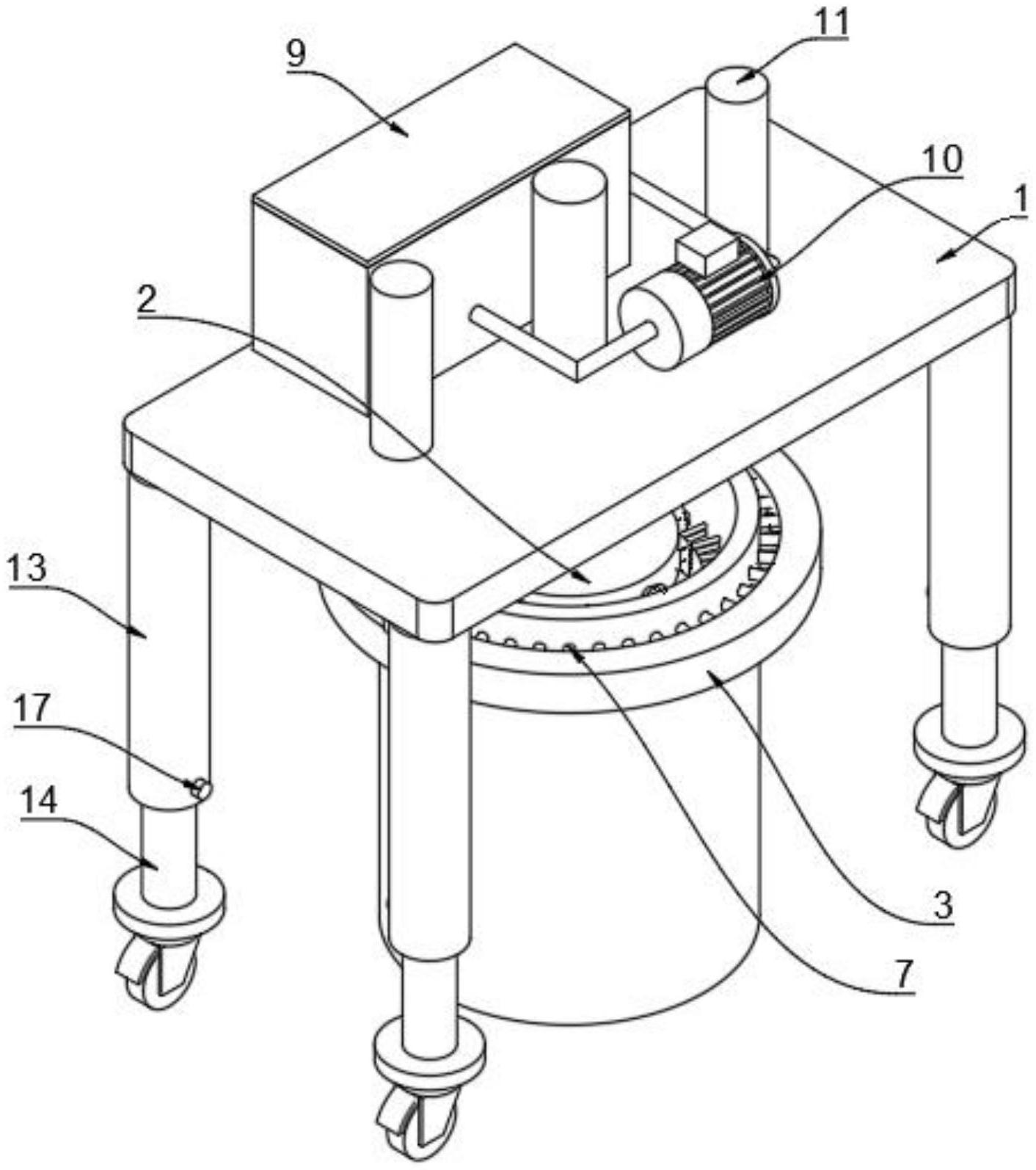 9
11
10
1
2
13
17
14
3
7