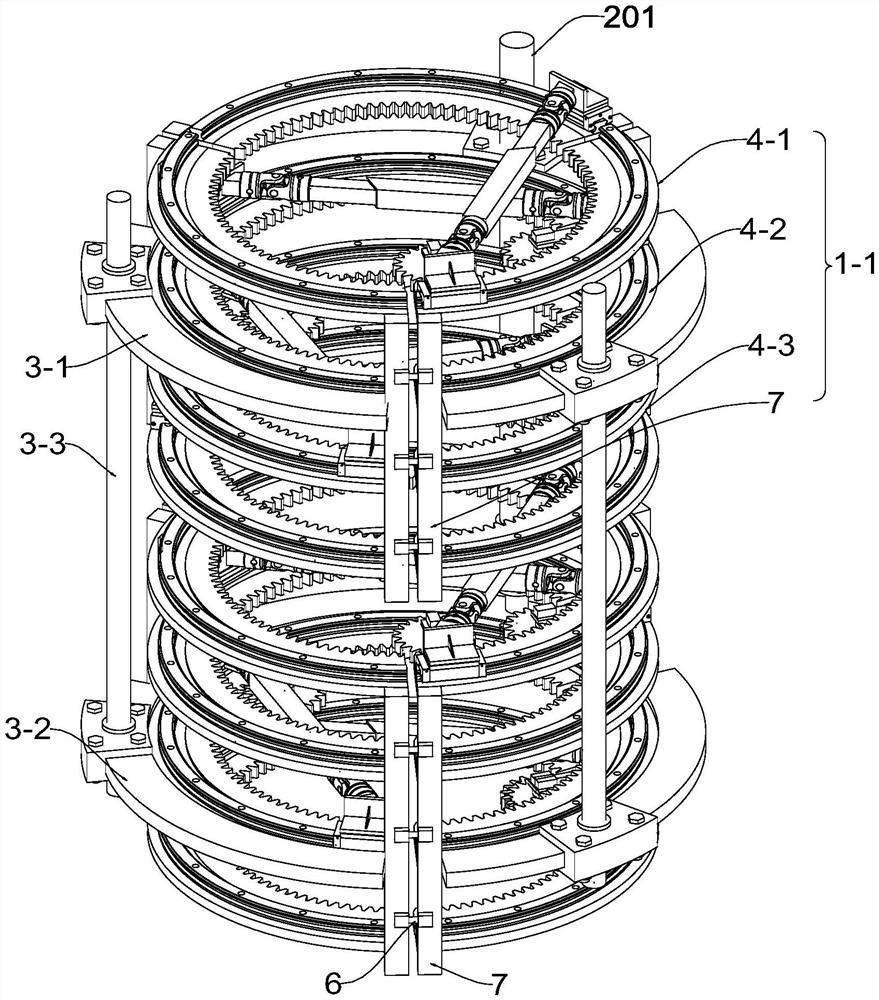 201
4-1
4-2
1-1
3-1
4-3
7
3-3
3-2
6
7