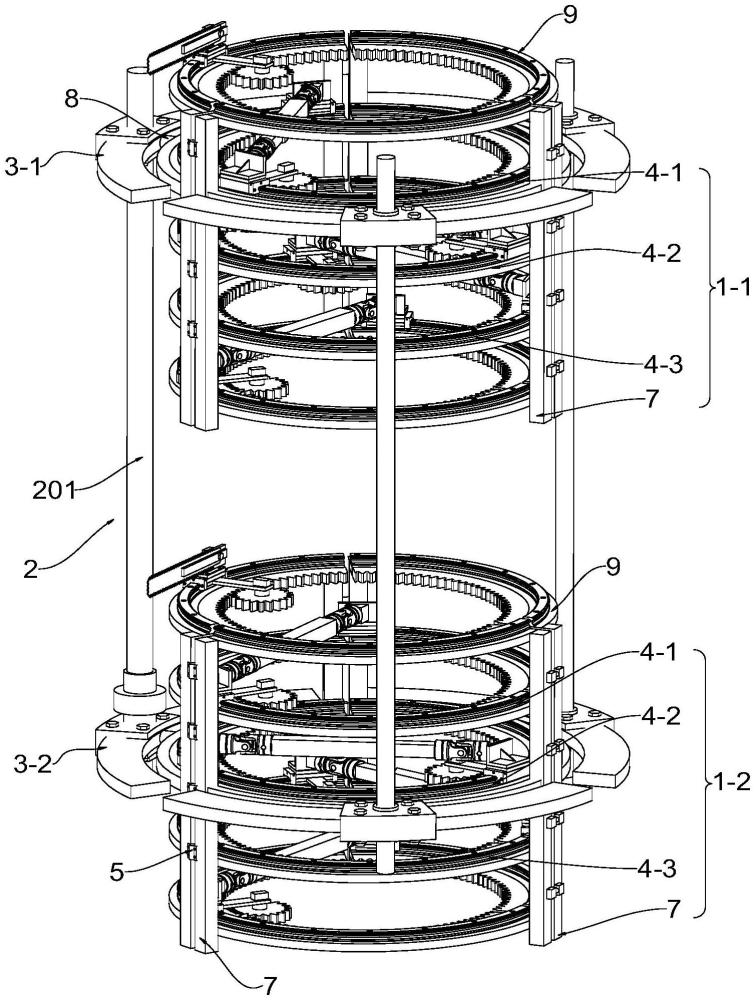 9
8
3-1
4-1
4-2
1-1
4-3
7
201
2
9
4-1
4-2
3-2
1-2
5
4-3
7
7