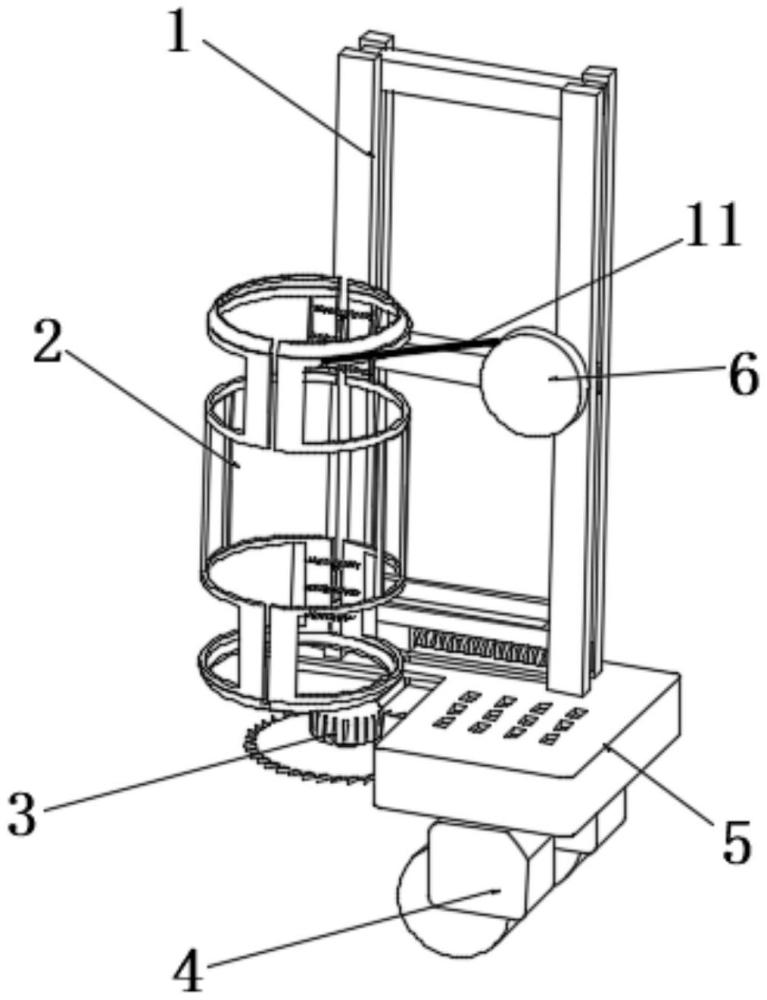 1
11
2
6
3
5
4