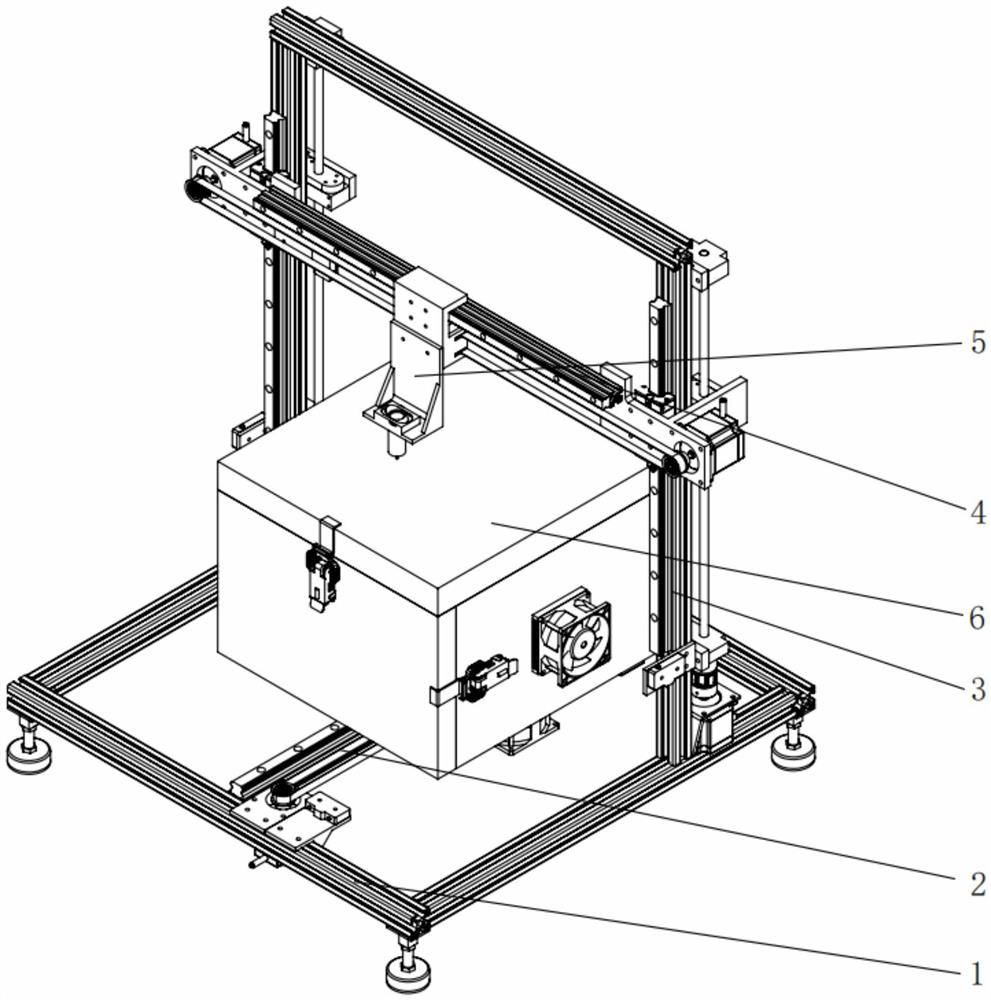 5
4
6
3
2
1