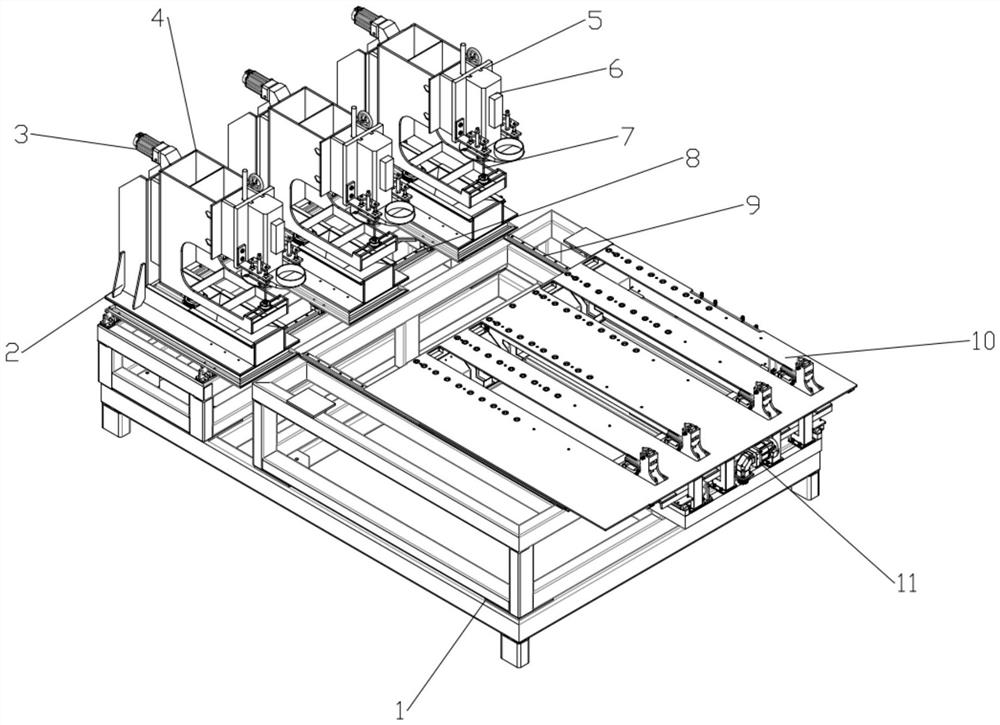 4
5
6
3
7
8
9
2
10
11
1