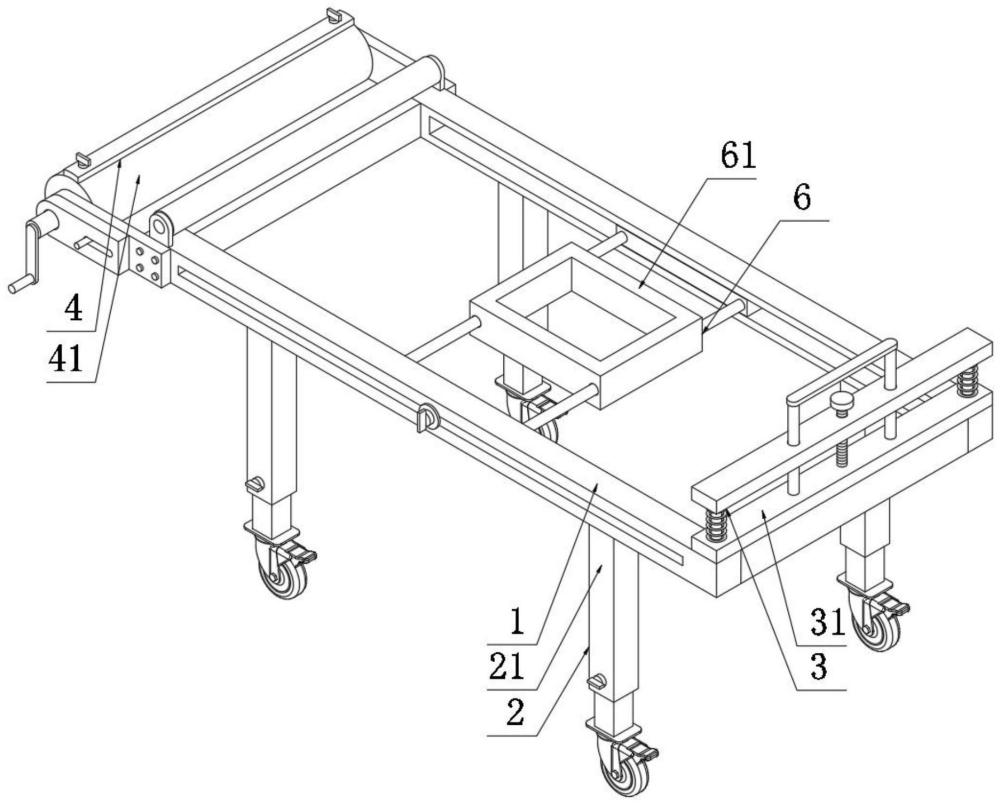 61
6
4
41
1
21
2
31
3